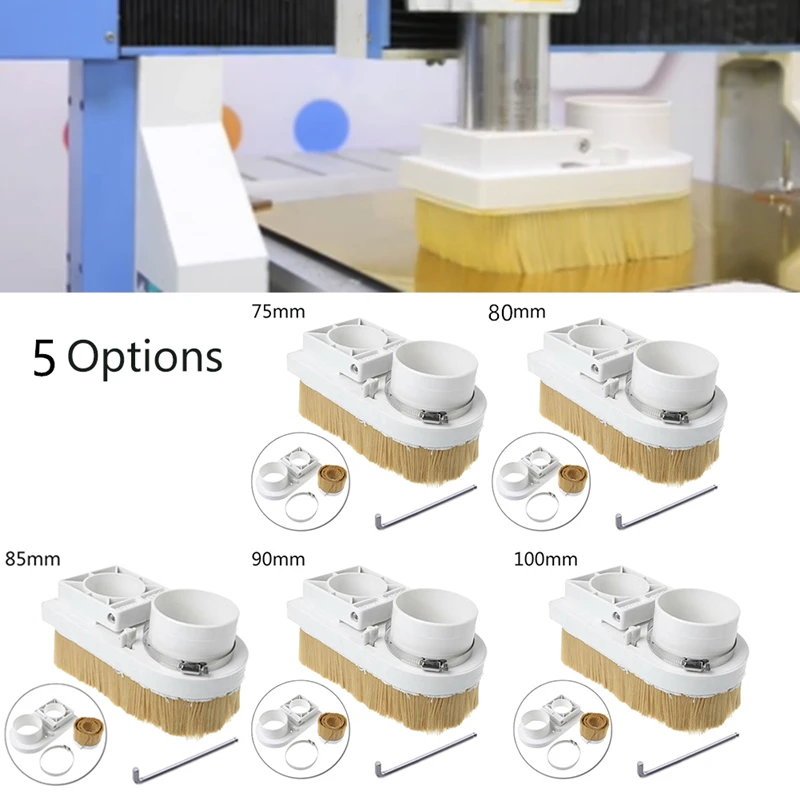 5 Options

75mm

80mm

85mm

90mm

100mm