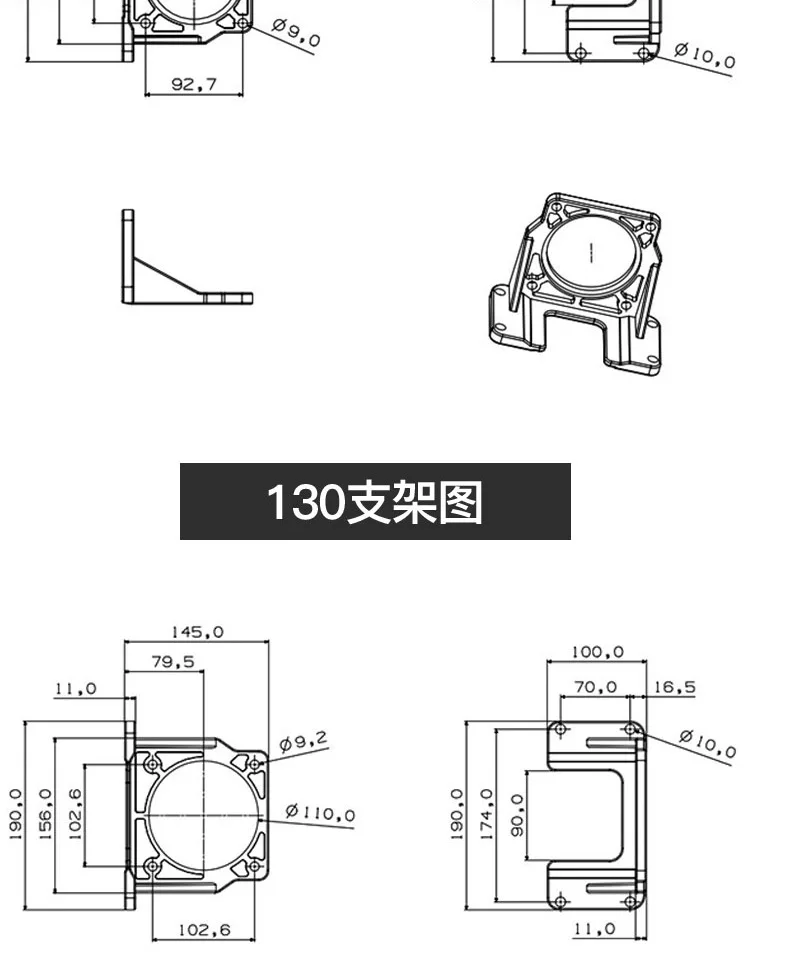 Ø9,0
92,7
Ø10,0

130支架图

145,0
79,5
11,0
Ø9,2
Ø110,0
190,0
156,0
102,6
102,6

100,0
70,0
16,5
Ø10,0
190,0
174,0
90,0
11,0