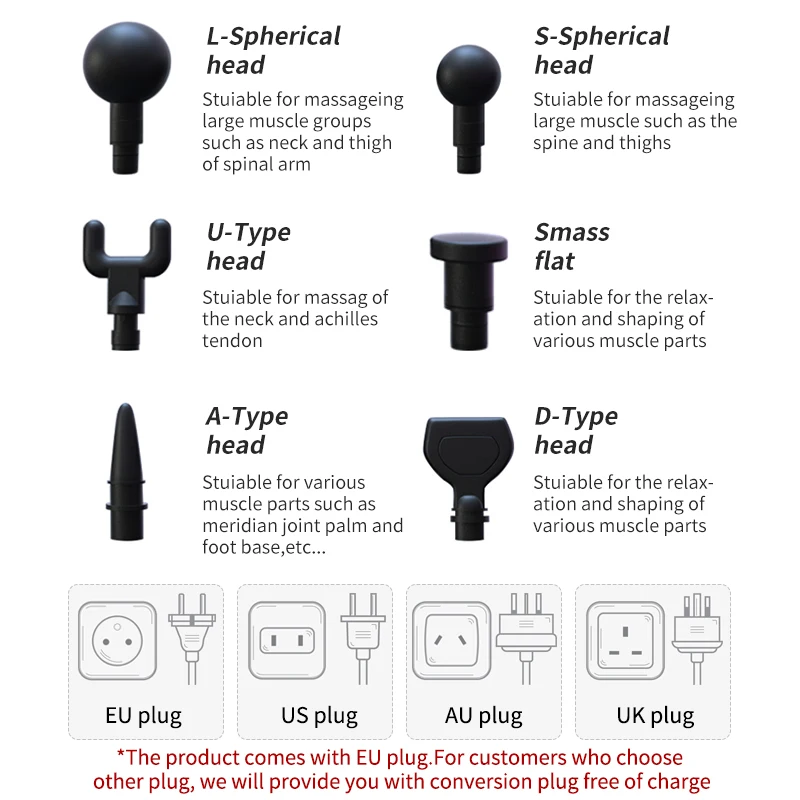 L-Spherical head

Stuiable for massageing large muscle groups such as neck and thigh of spinal arm

S-Spherical head

Stuiable for massageing large muscle such as the spine and thighs

U-Type head

Stuiable for massag of the neck and achilles tendon

Smass flat

Stuiable for the relaxation and shaping of various muscle parts

A-Type head

Stuiable for various muscle parts such as meridian joint palm and foot base,etc...

D-Type head

Stuiable for the relaxation and shaping of various muscle parts

EU plug

US plug

AU plug

UK plug

*The product comes with EU plug.For customers who choose other plug, we will provide you with conversion plug free of charge