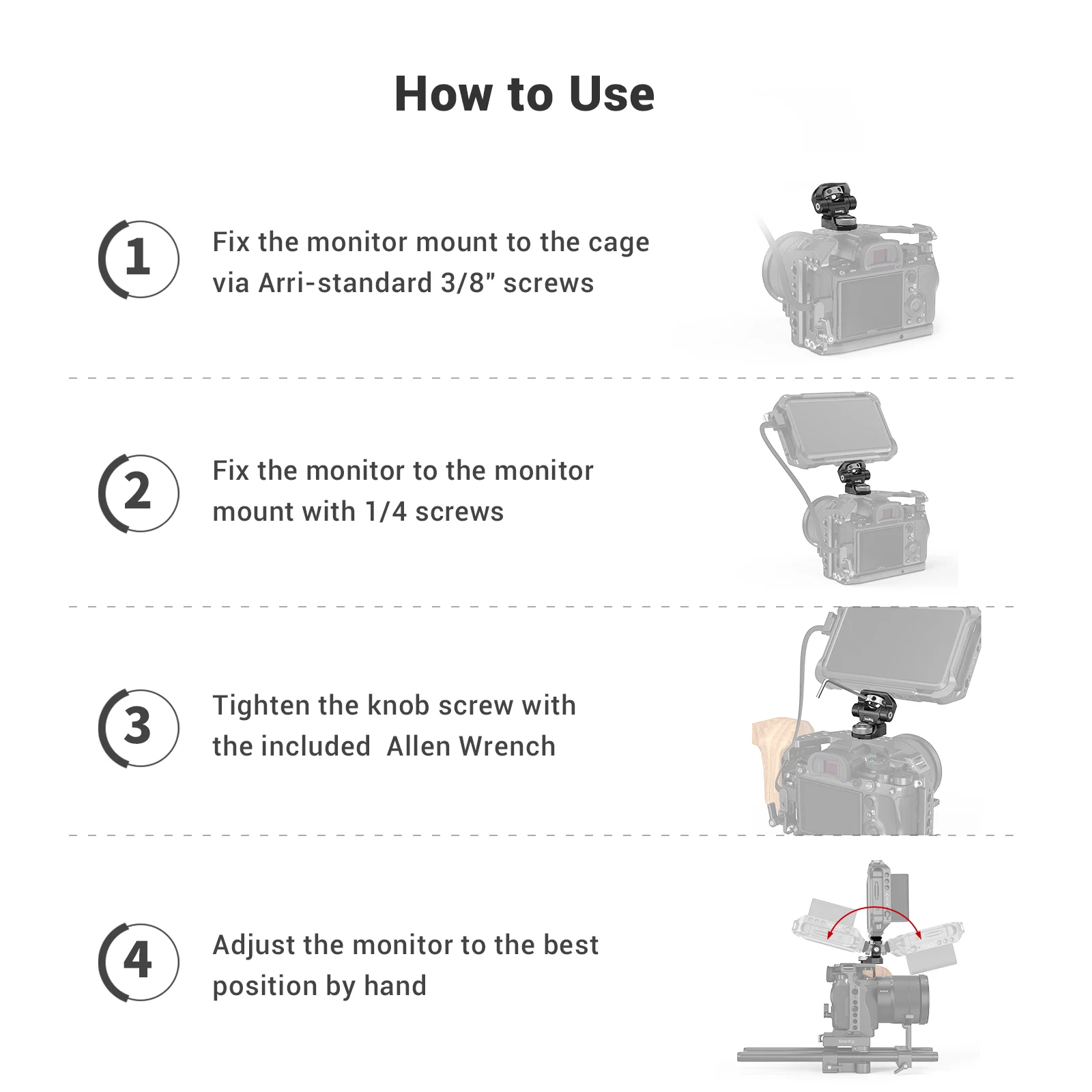 How to Use

1

Fix the monitor mount to the cage via Arri-standard 3/8" screws

2

Fix the monitor to the monitor mount with 1/4 screws

3

Tighten the knob screw with the included  Allen Wrench

4

Adjust the monitor to the best position by hand