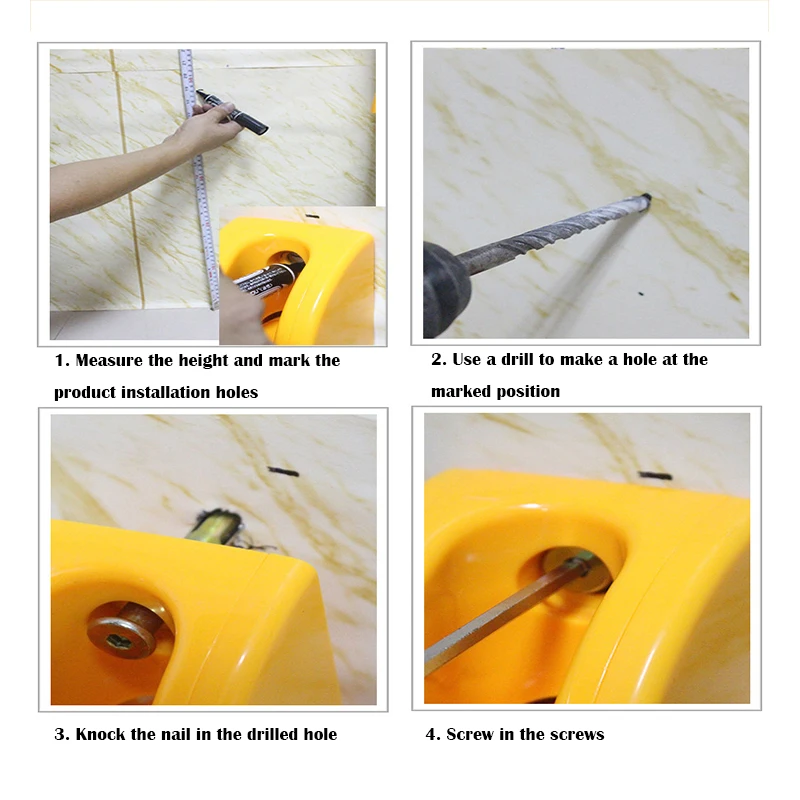 1. Measure the height and mark the product installation holes

2. Use a drill to make a hole at the marked position

3. Knock the nail in the drilled hole

4. Screw in the screws