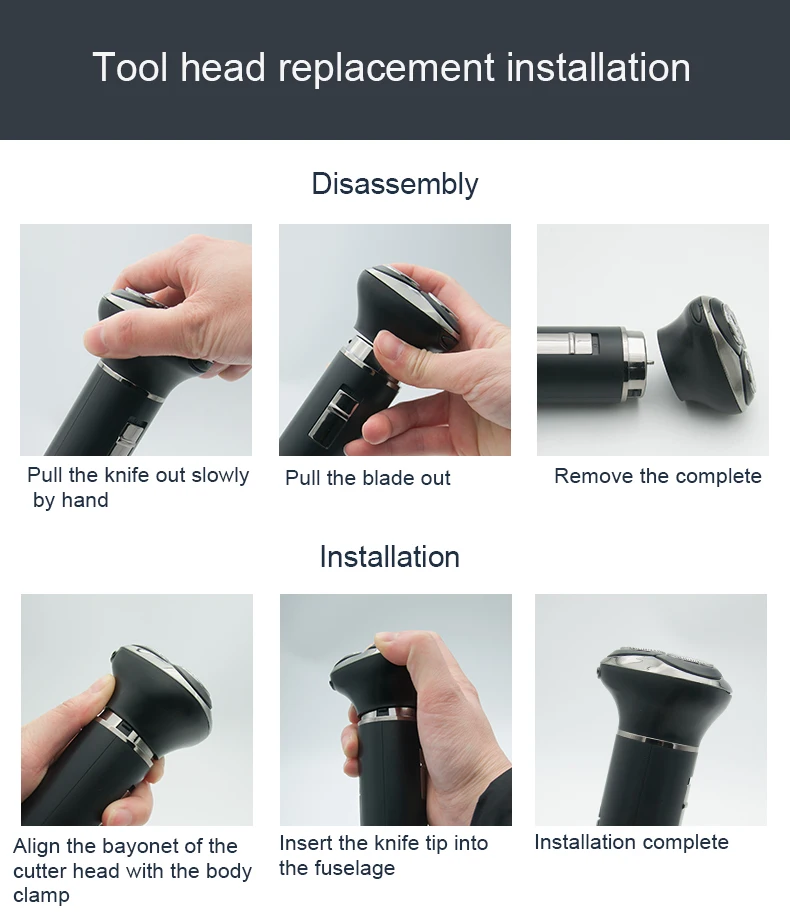 Tool head replacement installation

Disassembly

Pull the knife out slowly by hand

Pull the blade out

Remove the complete

Installation

Align the bayonet of the cutter head with the body clamp

Insert the knife tip into the fuselage

Installation complete