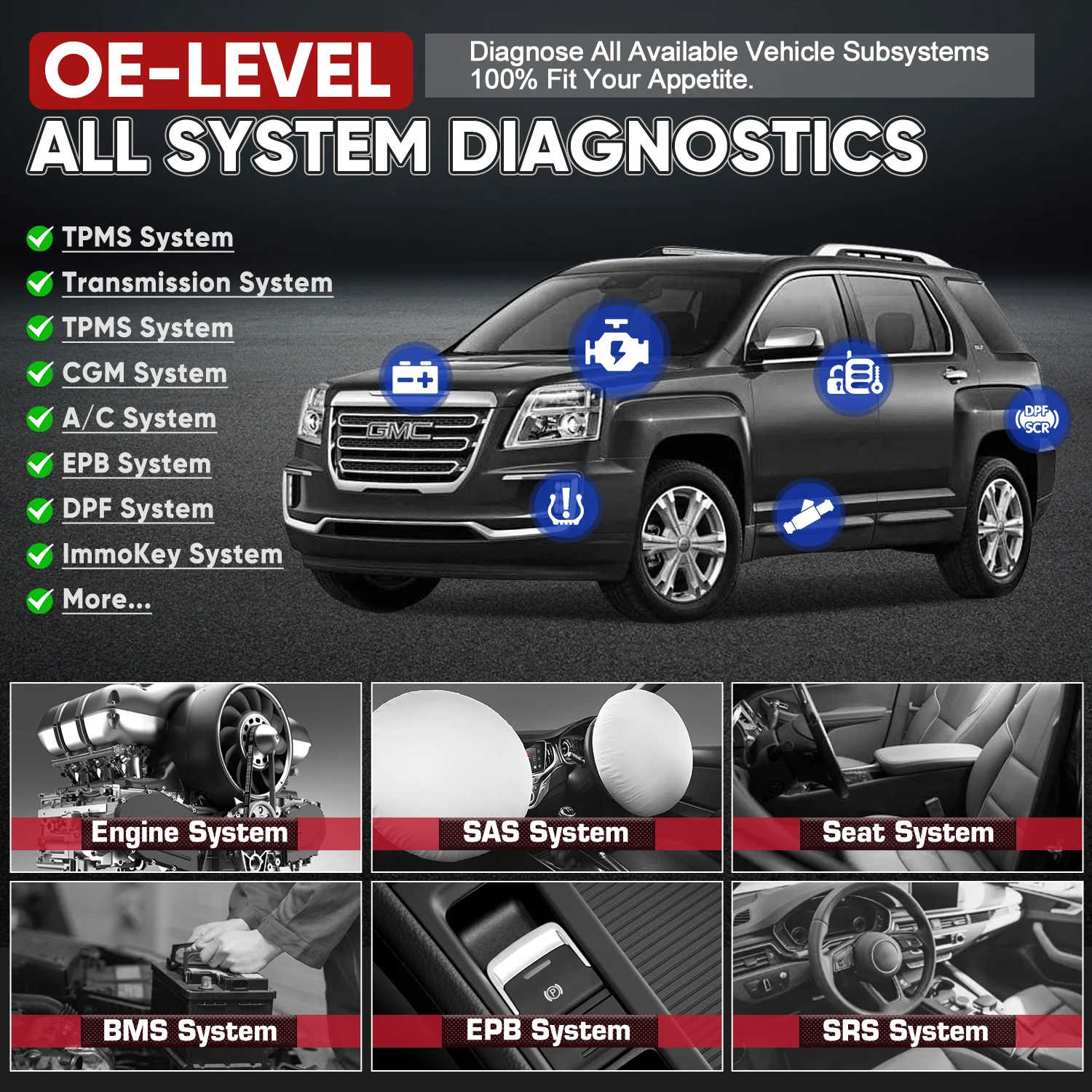 OE-LEVEL

Diagnose All Available Vehicle Subsystems
100% Fit Your Appetite.

ALL SYSTEM DIAGNOSTICS

TPMS System
Transmission System
TPMS System
CGM System
A/C System
EPB System
DPF System
ImmoKey System
More...

GMC

DPF SCR

Engine System
SAS System
Seat System
BMS System
EPB System
SRS System