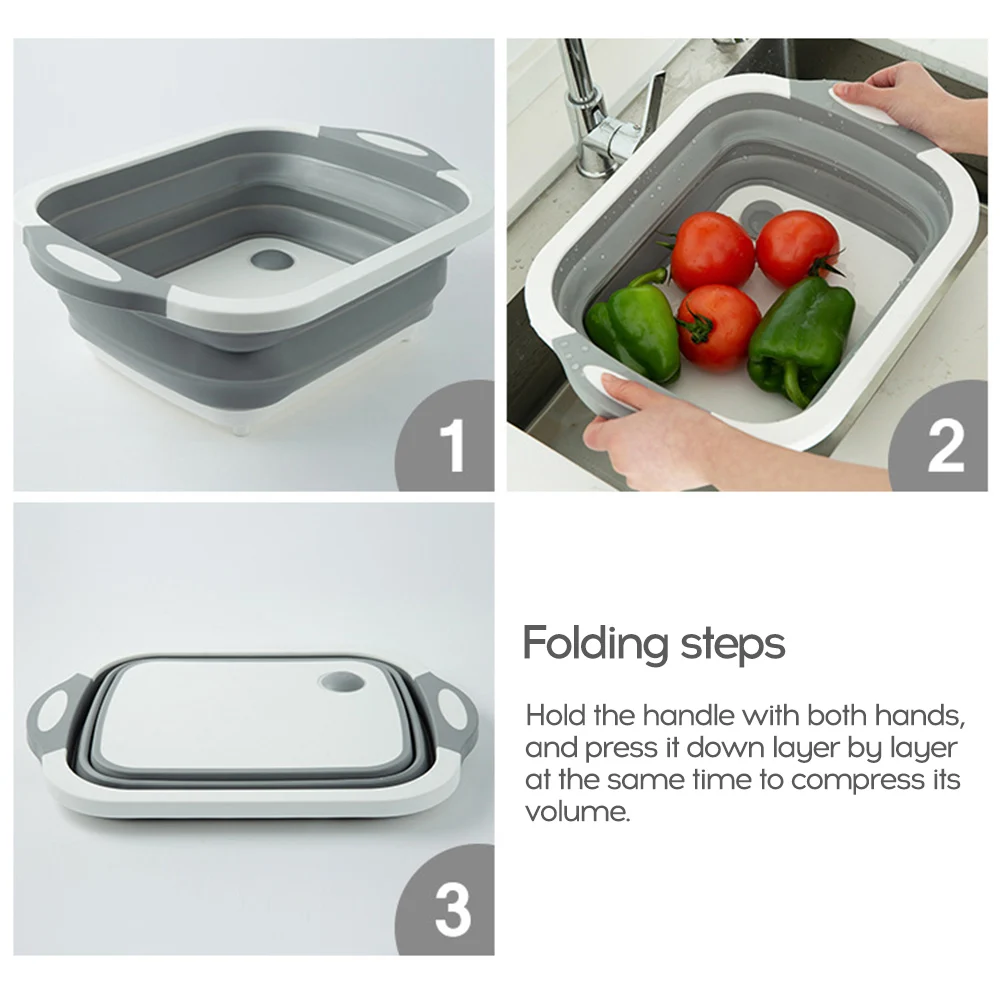 1

2

3

Folding steps

Hold the handle with both hands, and press it down layer by layer at the same time to compress its volume.