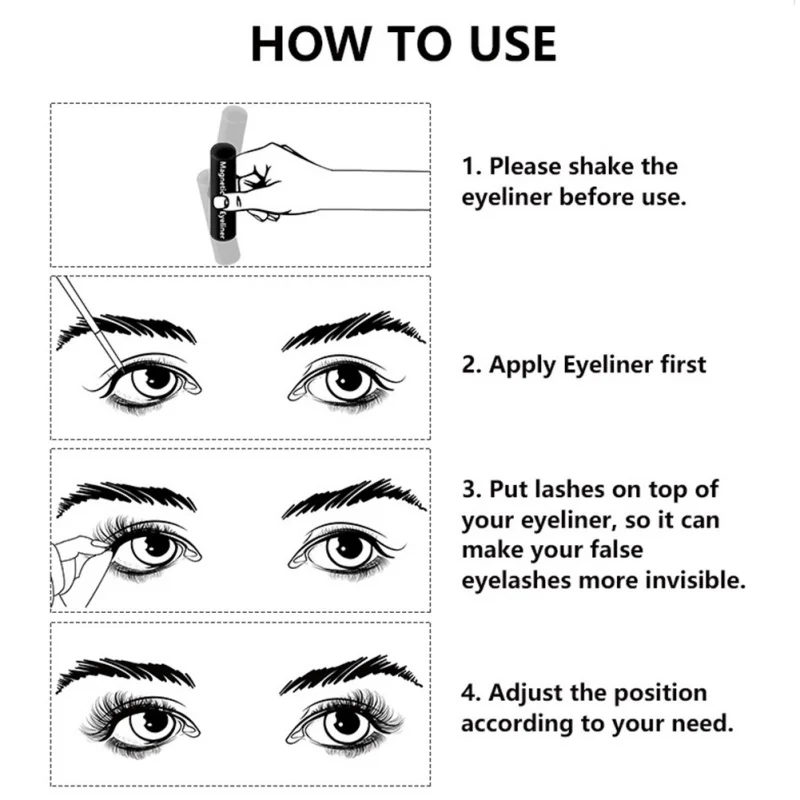 HOW TO USE

Magnetic Eyeliner

1. Please shake the eyeliner before use.

2. Apply Eyeliner first

3. Put lashes on top of your eyeliner, so it can make your false eyelashes more invisible.

4. Adjust the position according to your need.