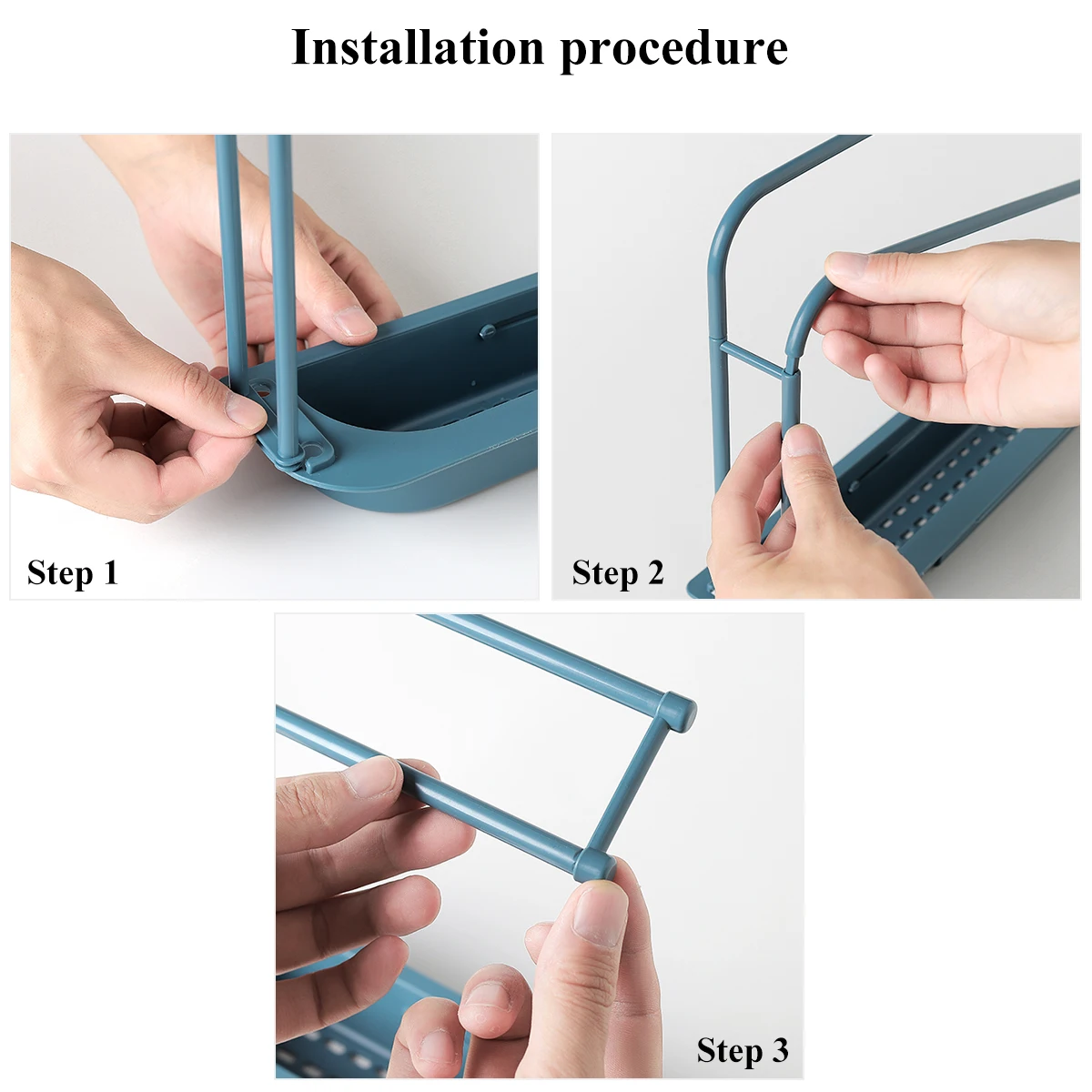 Installation procedure

Step 1

Step 2

Step 3