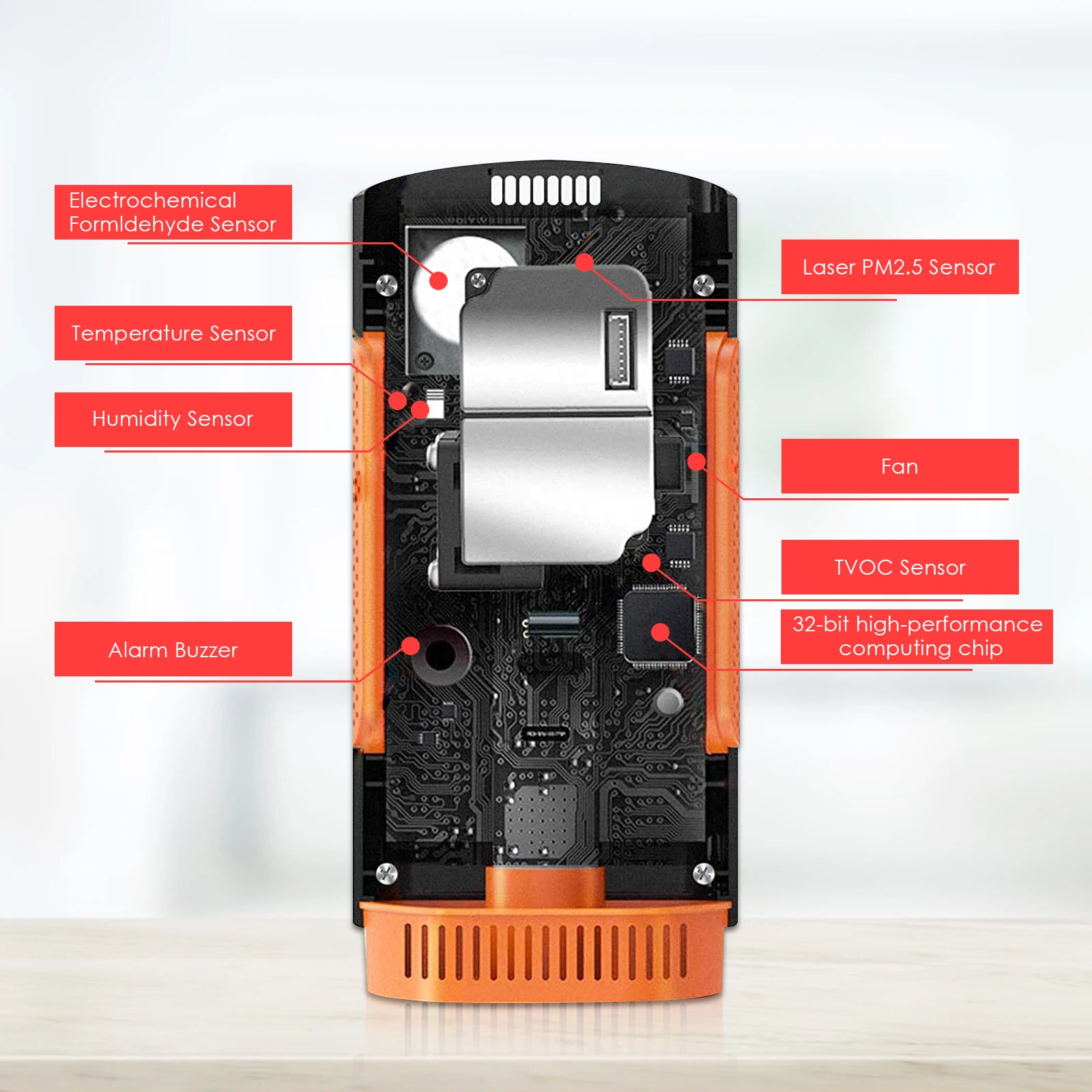 Electrochemical Formldehyde Sensor

Temperature Sensor

Humidity Sensor

Alarm Buzzer

Laser PM2.5 Sensor

Fan

TVOC Sensor

32-bit high-performance computing chip