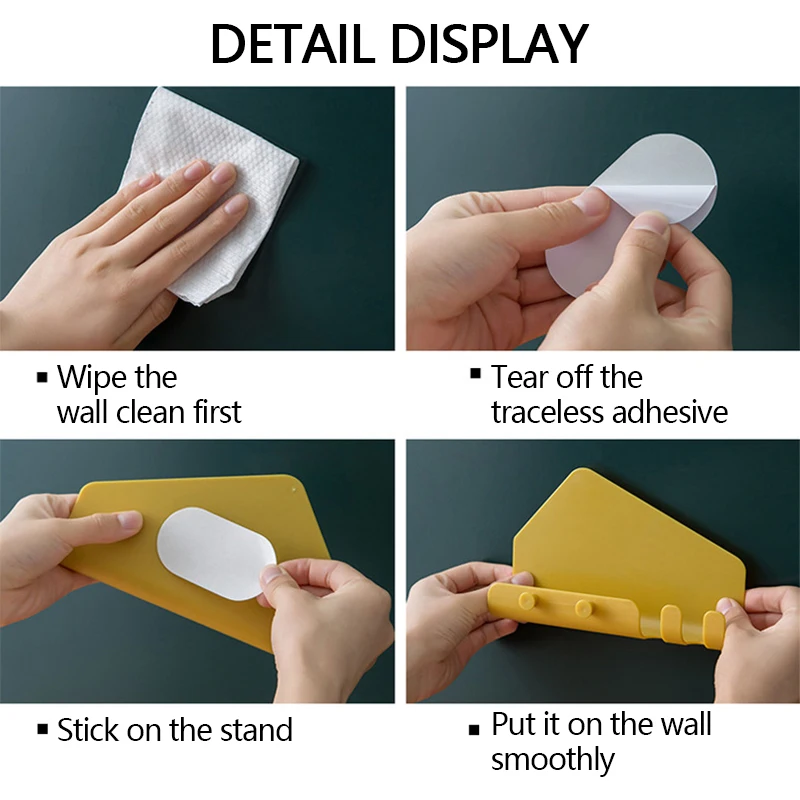 DETAIL DISPLAY

▪ Wipe the wall clean first

▪ Tear off the traceless adhesive

▪ Stick on the stand

▪ Put it on the wall smoothly