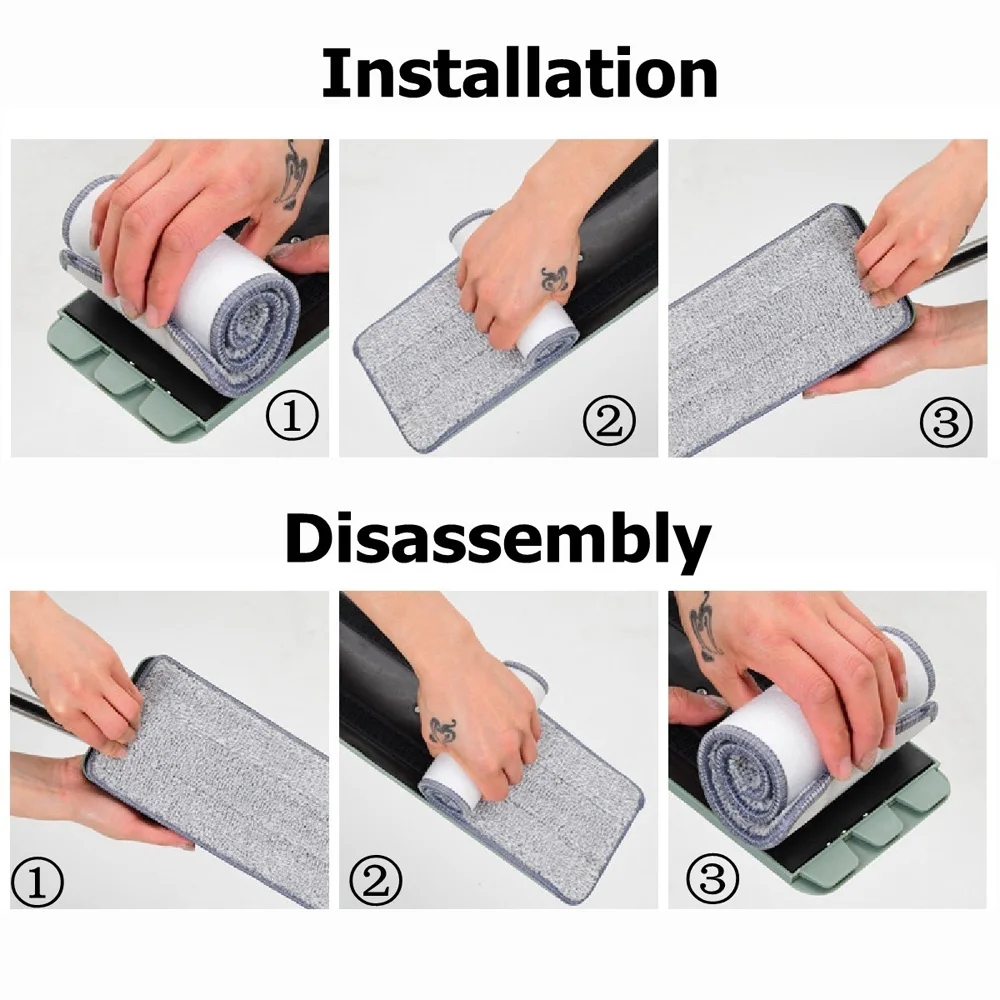 Installation

①

②

③

Disassembly

①

②

③