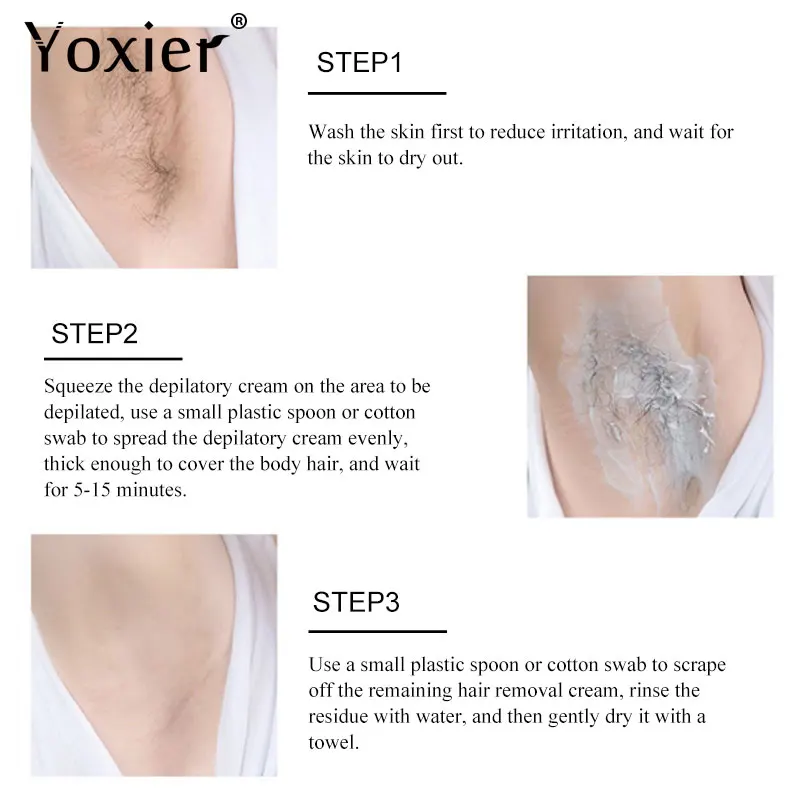 Yoxier®

STEP1

Wash the skin first to reduce irritation, and wait for the skin to dry out.

STEP2

Squeeze the depilatory cream on the area to be depilated, use a small plastic spoon or cotton swab to spread the depilatory cream evenly, thick enough to cover the body hair, and wait for 5-15 minutes.

STEP3

Use a small plastic spoon or cotton swab to scrape off the remaining hair removal cream, rinse the residue with water, and then gently dry it with a towel.