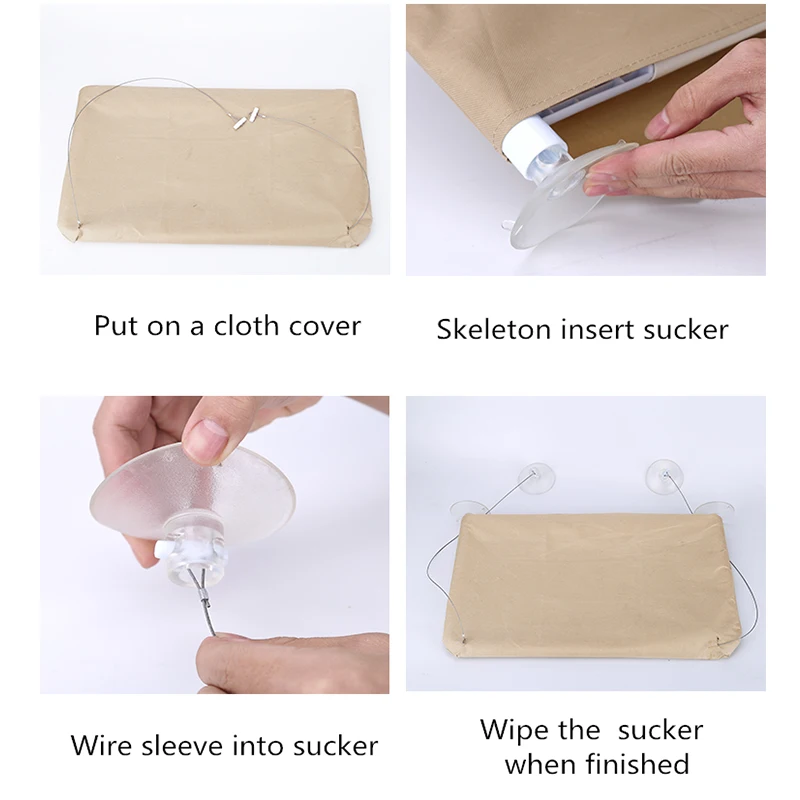 Put on a cloth cover

Skeleton insert sucker

Wire sleeve into sucker

Wipe the sucker when finished