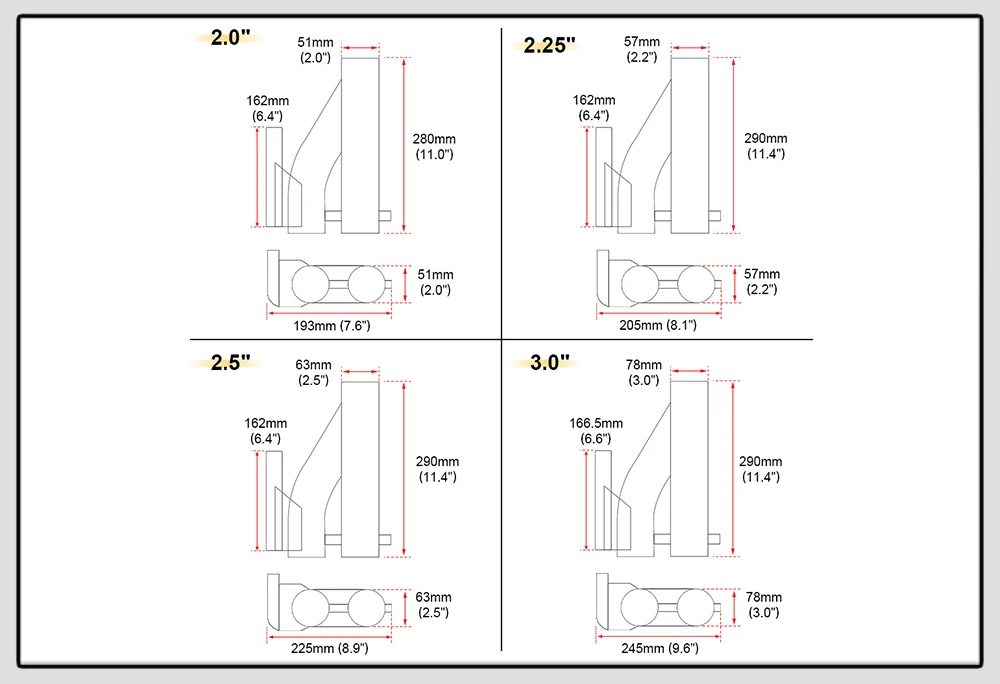 2.0"
51mm
(2.0")
162mm
(6.4")
280mm
(11.0")
51mm
(2.0")
193mm (7.6")

2.25"
57mm
(2.2")
162mm
(6.4")
290mm
(11.4")
57mm
(2.2")
205mm (8.1")

2.5"
63mm
(2.5")
162mm
(6.4")
290mm
(11.4")
63mm
(2.5")
225mm (8.9")

3.0"
78mm
(3.0")
166.5mm
(6.6")
290mm
(11.4")
78mm
(3.0")
245mm (9.6")