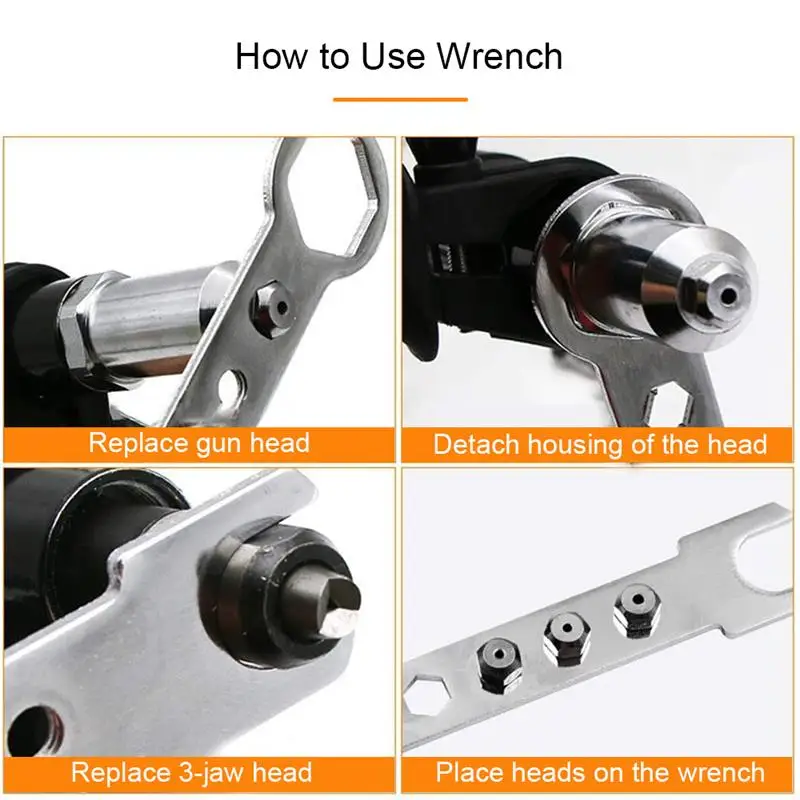 How to Use Wrench

Replace gun head

Detach housing of the head

Replace 3-jaw head

Place heads on the wrench