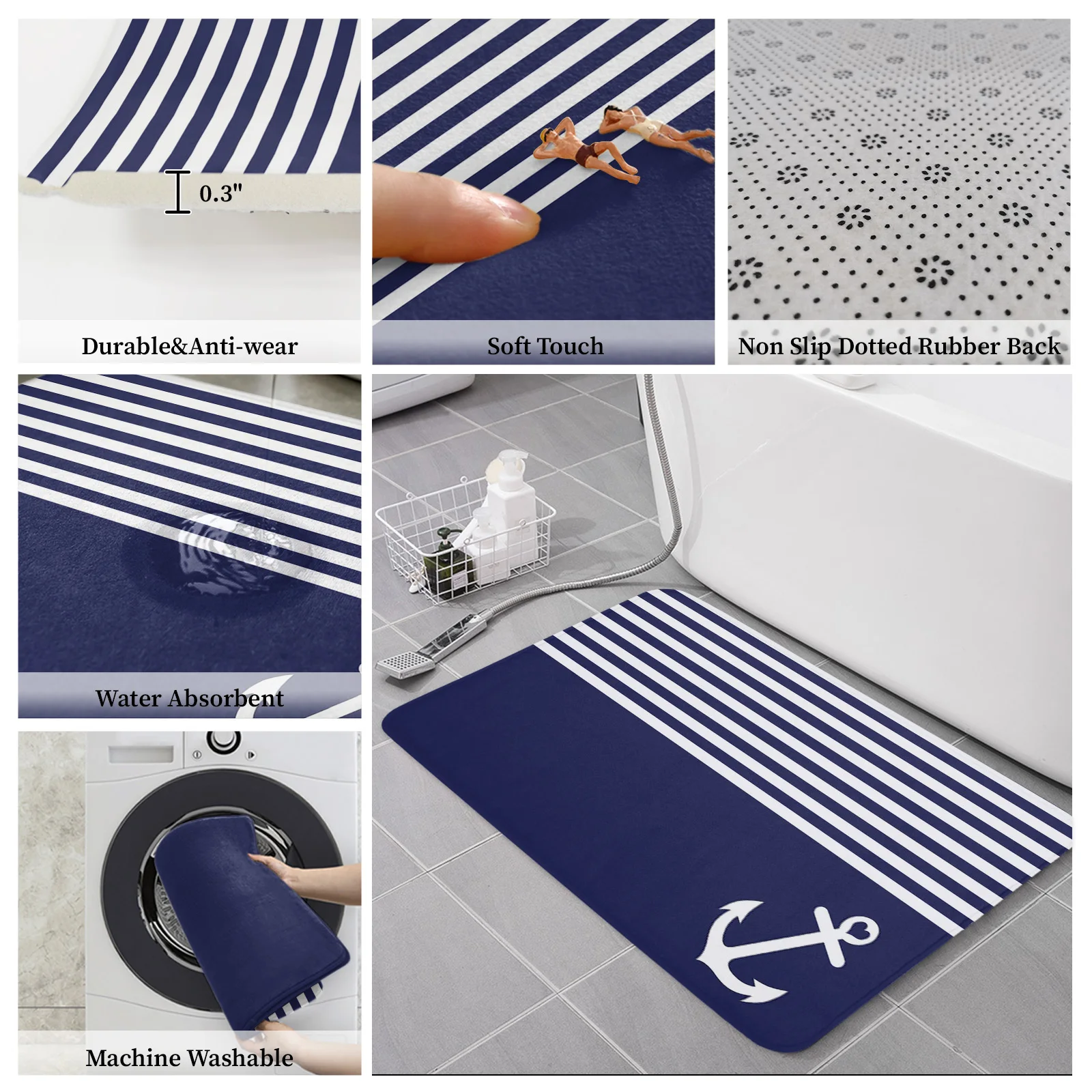 0.3"

Durable&Anti-wear

Soft Touch

Non Slip Dotted Rubber Back

Water Absorbent

Machine Washable