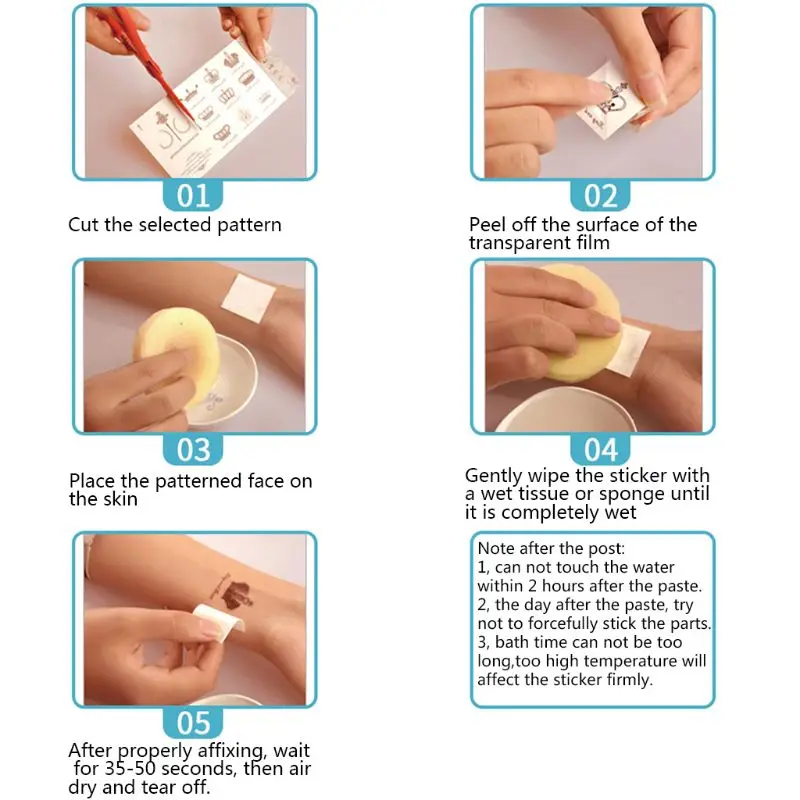 01
Cut the selected pattern

02
Peel off the surface of the transparent film

03
Place the patterned face on the skin

04
Gently wipe the sticker with a wet tissue or sponge until it is completely wet

05
After properly affixing, wait for 35-50 seconds, then air dry and tear off.

Note after the post:
1, can not touch the water within 2 hours after the paste.
2, the day after the paste, try not to forcefully stick the parts.
3, bath time can not be too long,too high temperature will affect the sticker firmly.