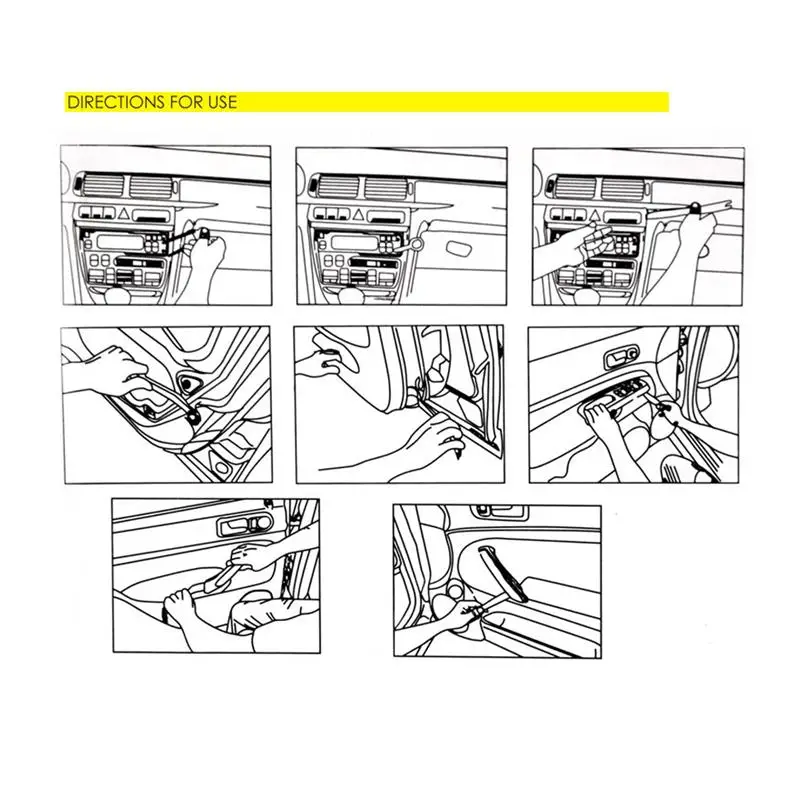 DIRECTIONS FOR USE