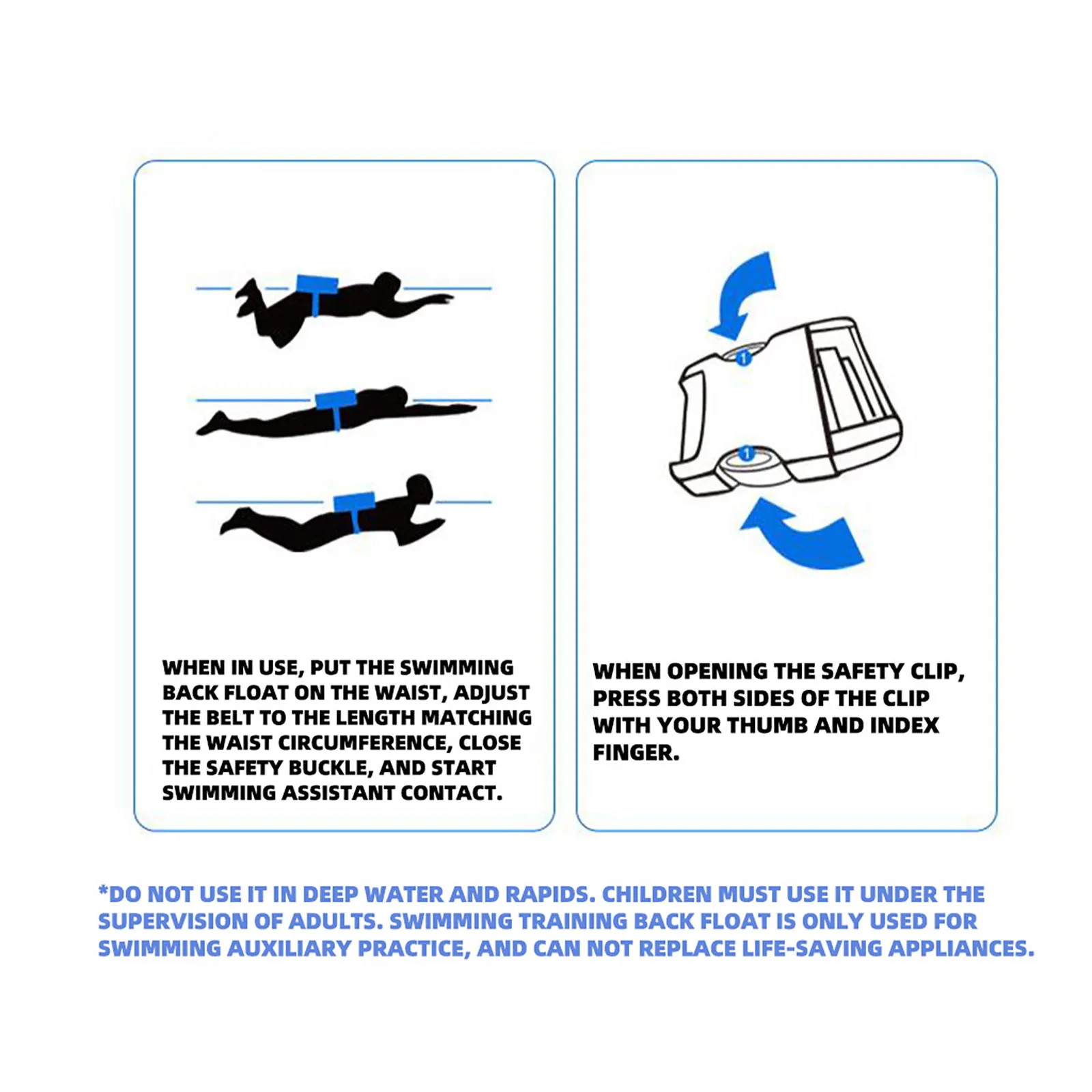 WHEN IN USE, PUT THE SWIMMING BACK FLOAT ON THE WAIST, ADJUST THE BELT TO THE LENGTH MATCHING THE WAIST CIRCUMFERENCE, CLOSE THE SAFETY BUCKLE, AND START SWIMMING ASSISTANT CONTACT.

1

1

WHEN OPENING THE SAFETY CLIP, PRESS BOTH SIDES OF THE CLIP WITH YOUR THUMB AND INDEX FINGER.

*DO NOT USE IT IN DEEP WATER AND RAPIDS. CHILDREN MUST USE IT UNDER THE SUPERVISION OF ADULTS. SWIMMING TRAINING BACK FLOAT IS ONLY USED FOR SWIMMING AUXILIARY PRACTICE, AND CAN NOT REPLACE LIFE-SAVING APPLIANCES.