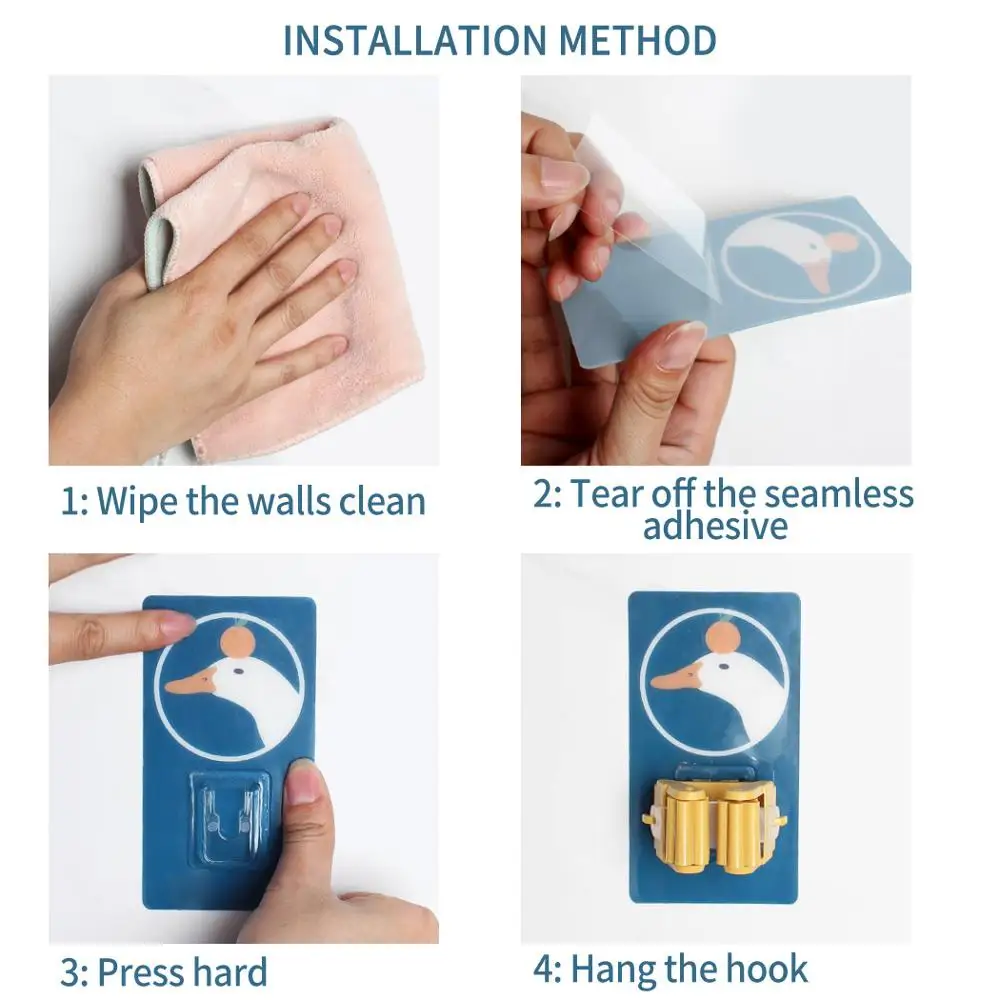 INSTALLATION METHOD

1: Wipe the walls clean

2: Tear off the seamless adhesive

3: Press hard

4: Hang the hook