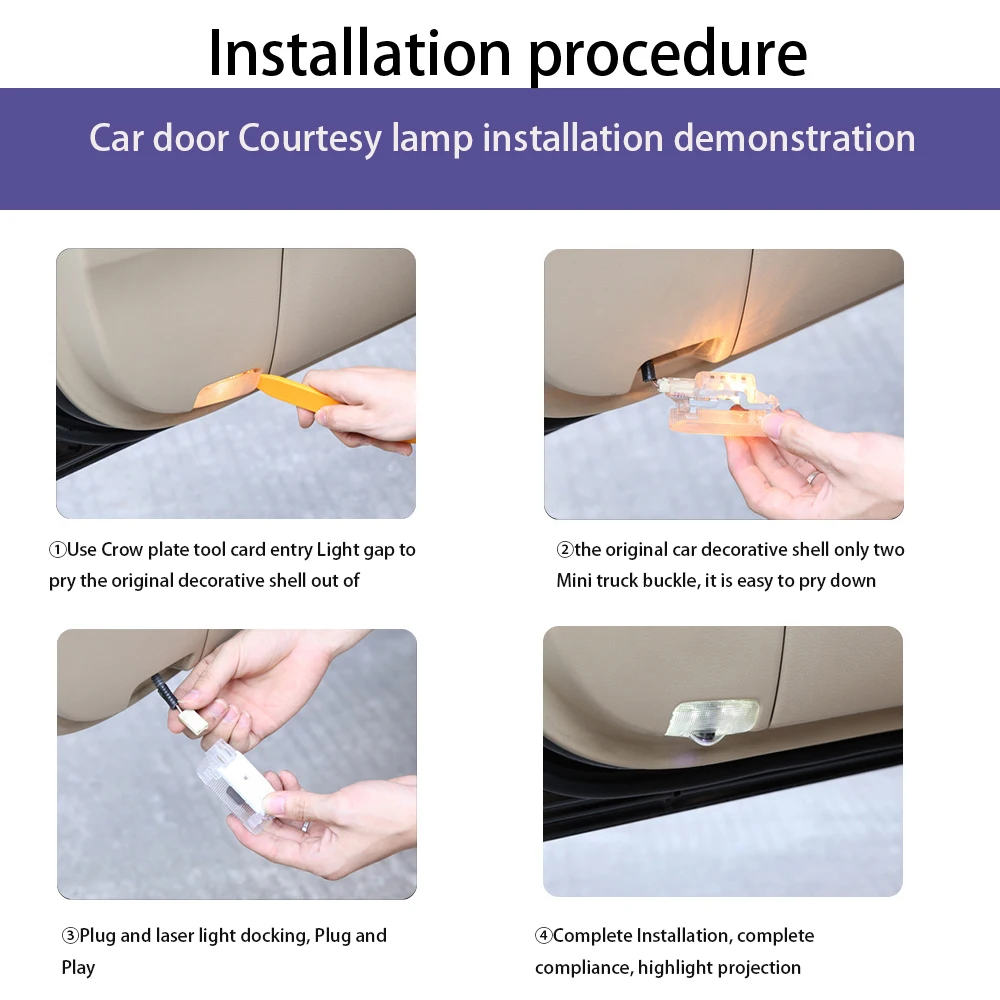 Installation procedure

Car door Courtesy lamp installation demonstration

①Use Crow plate tool card entry Light gap to pry the original decorative shell out of

②the original car decorative shell only two Mini truck buckle, it is easy to pry down

③Plug and laser light docking, Plug and Play

④Complete Installation, complete compliance, highlight projection