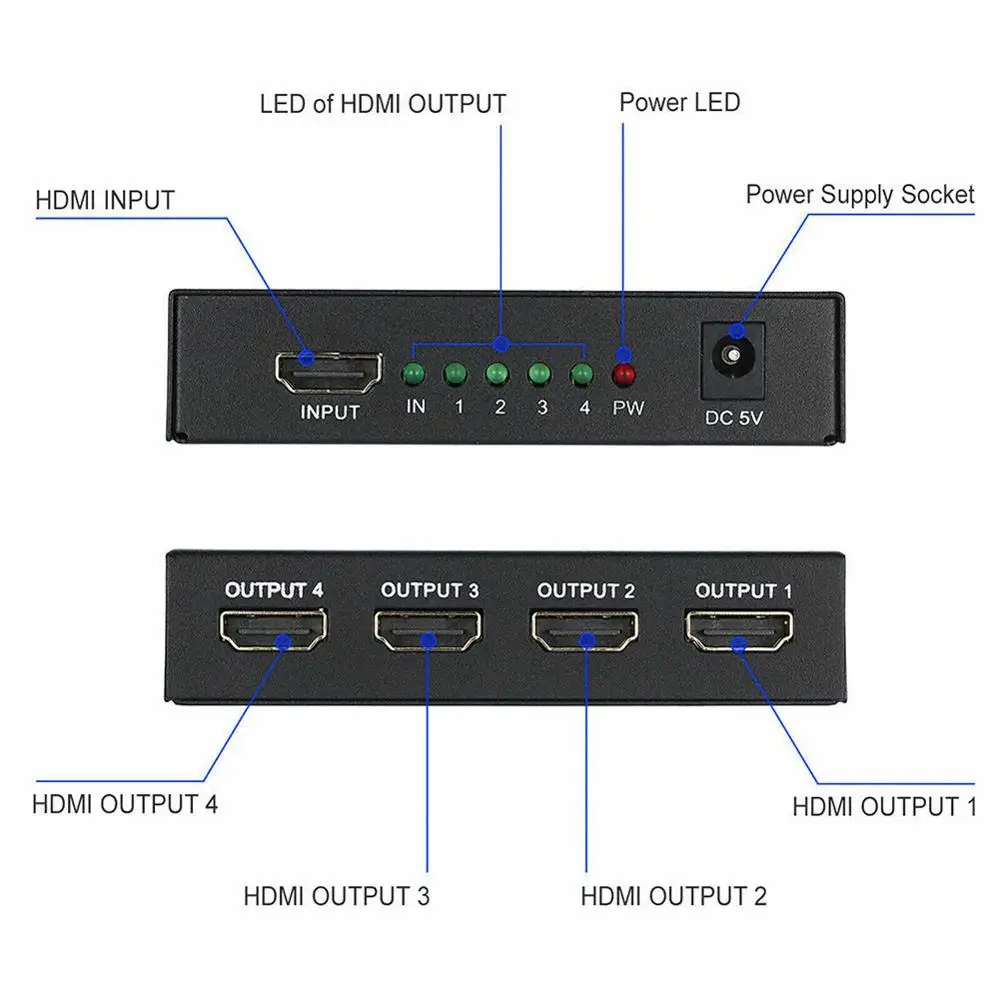 LED of HDMI OUTPUT
Power LED
HDMI INPUT
Power Supply Socket
INPUT
IN 1 2 3 4 PW
DC 5V
OUTPUT 4
OUTPUT 3
OUTPUT 2
OUTPUT 1
HDMI OUTPUT 4
HDMI OUTPUT 1
HDMI OUTPUT 3
HDMI OUTPUT 2