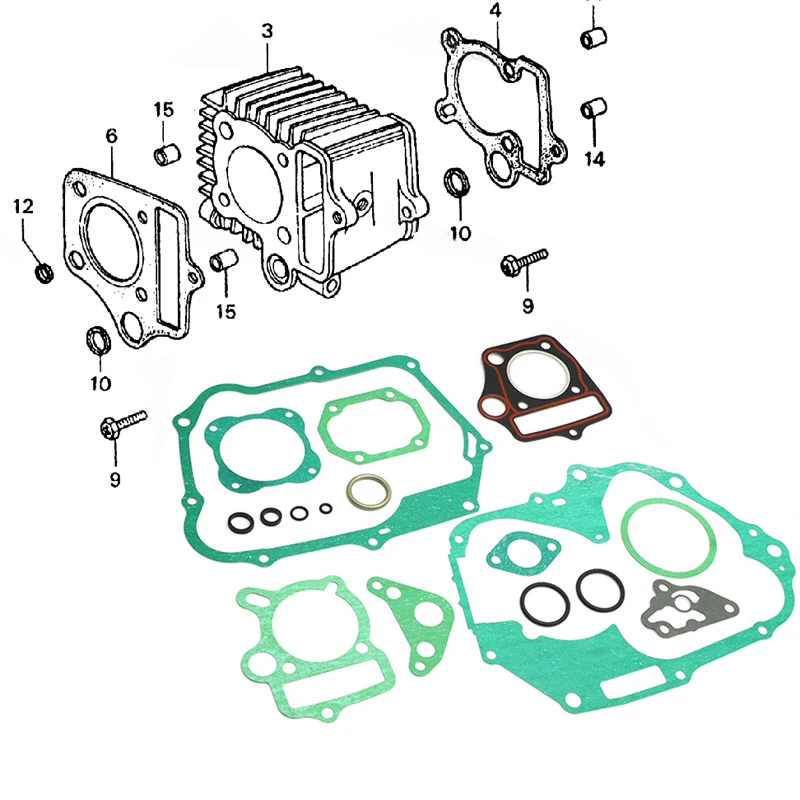 3
4
15
6
14
12
10
15
9
10
9