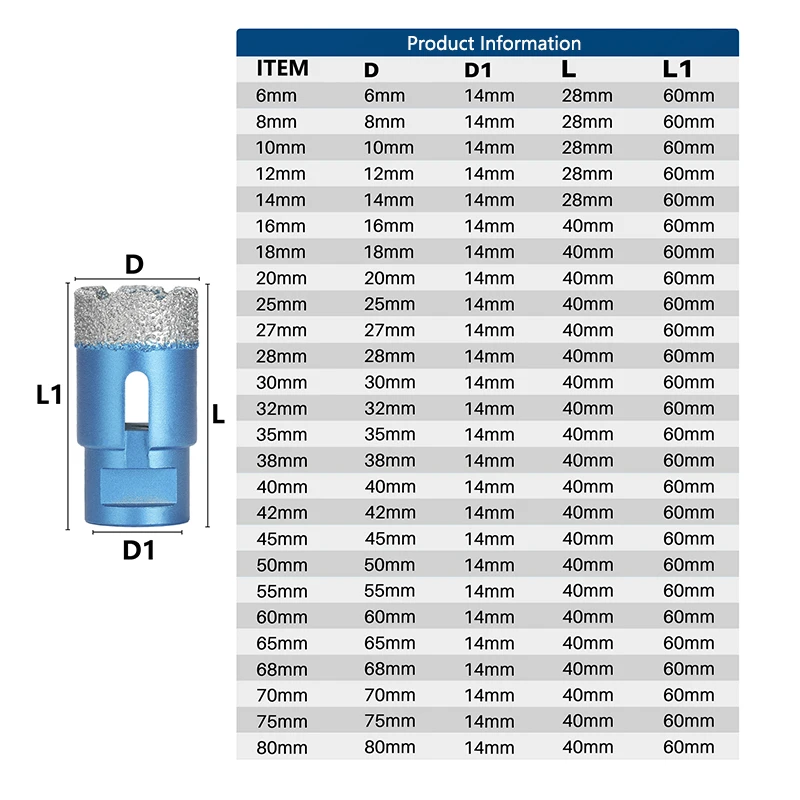 D

L1

L

D1

Product Information

| ITEM | D | D1 | L | L1 |
|---|---|---|---|---|
| 6mm | 6mm | 14mm | 28mm | 60mm |
| 8mm | 8mm | 14mm | 28mm | 60mm |
| 10mm | 10mm | 14mm | 28mm | 60mm |
| 12mm | 12mm | 14mm | 28mm | 60mm |
| 14mm | 14mm | 14mm | 28mm | 60mm |
| 16mm | 16mm | 14mm | 40mm | 60mm |
| 18mm | 18mm | 14mm | 40mm | 60mm |
| 20mm | 20mm | 14mm | 40mm | 60mm |
| 25mm | 25mm | 14mm | 40mm | 60mm |
| 27mm | 27mm | 14mm | 40mm | 60mm |
| 28mm | 28mm | 14mm | 40mm | 60mm |
| 30mm | 30mm | 14mm | 40mm | 60mm |
| 32mm | 32mm | 14mm | 40mm | 60mm |
| 35mm | 35mm | 14mm | 40mm | 60mm |
| 38mm | 38mm | 14mm | 40mm | 60mm |
| 40mm | 40mm | 14mm | 40mm | 60mm |
| 42mm | 42mm | 14mm | 40mm | 60mm |
| 45mm | 45mm | 14mm | 40mm | 60mm |
| 50mm | 50mm | 14mm | 40mm | 60mm |
| 55mm | 55mm | 14mm | 40mm | 60mm |
| 60mm | 60mm | 14mm | 40mm | 60mm |
| 65mm | 65mm | 14mm | 40mm | 60mm |
| 68mm | 68mm | 14mm | 40mm | 60mm |
| 70mm | 70mm | 14mm | 40mm | 60mm |
| 75mm | 75mm | 14mm | 40mm | 60mm |
| 80mm | 80mm | 14mm | 40mm | 60mm |