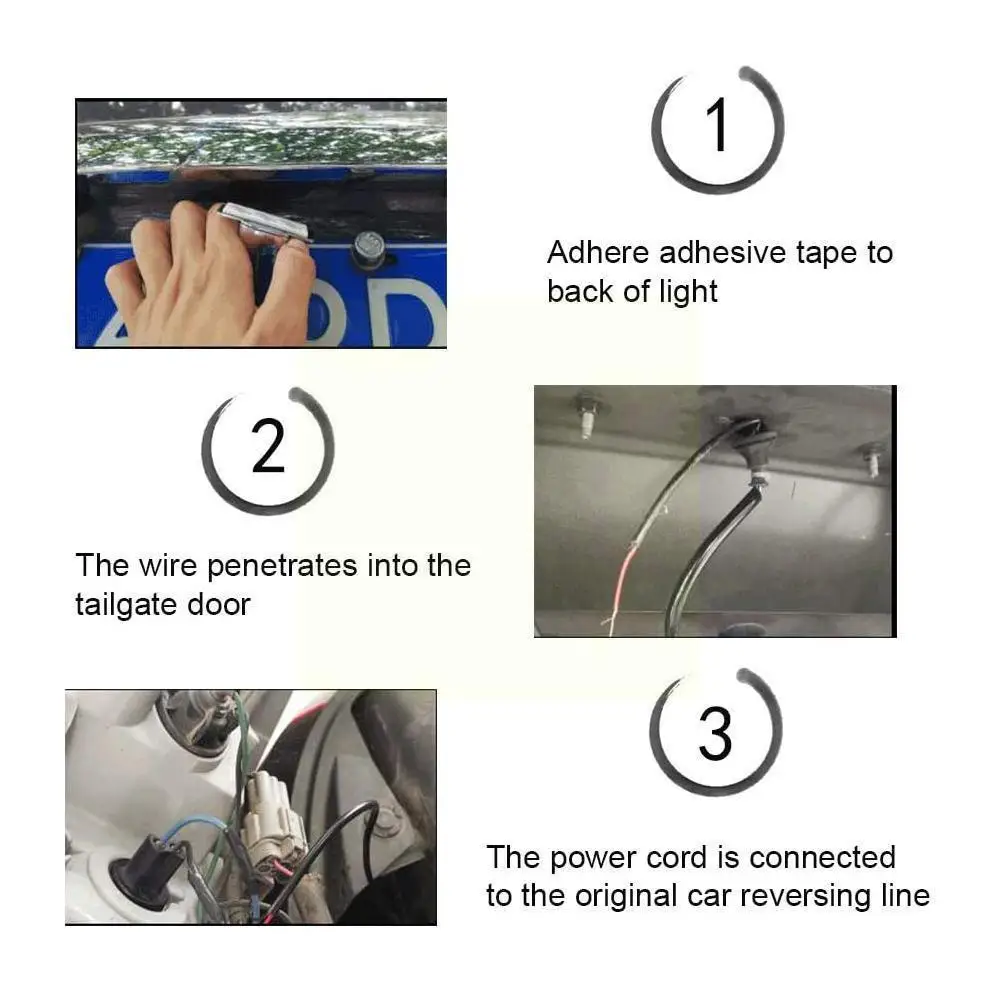 1

Adhere adhesive tape to back of light

2

The wire penetrates into the tailgate door

3

The power cord is connected to the original car reversing line