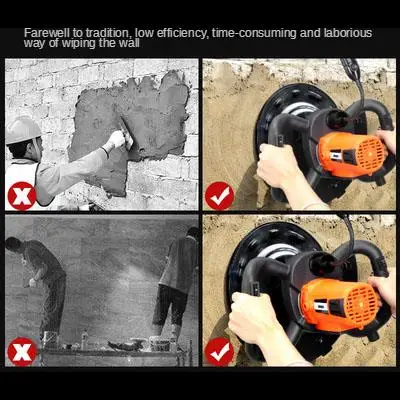 Farewell to tradition, low efficiency, time-consuming and laborious way of wiping the wall