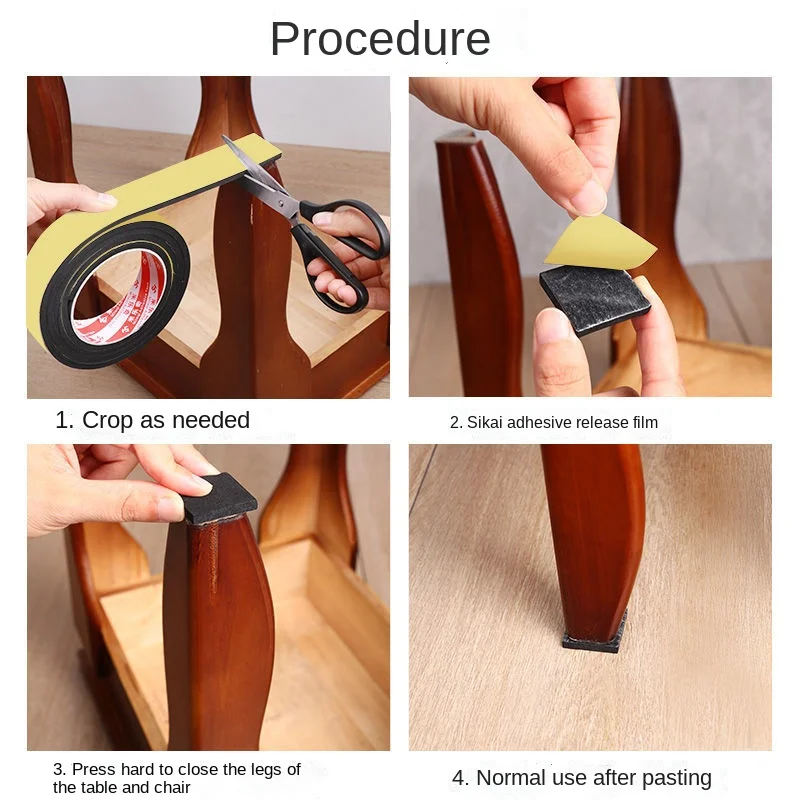 Procedure

1. Crop as needed

2. Sikai adhesive release film

3. Press hard to close the legs of the table and chair

4. Normal use after pasting