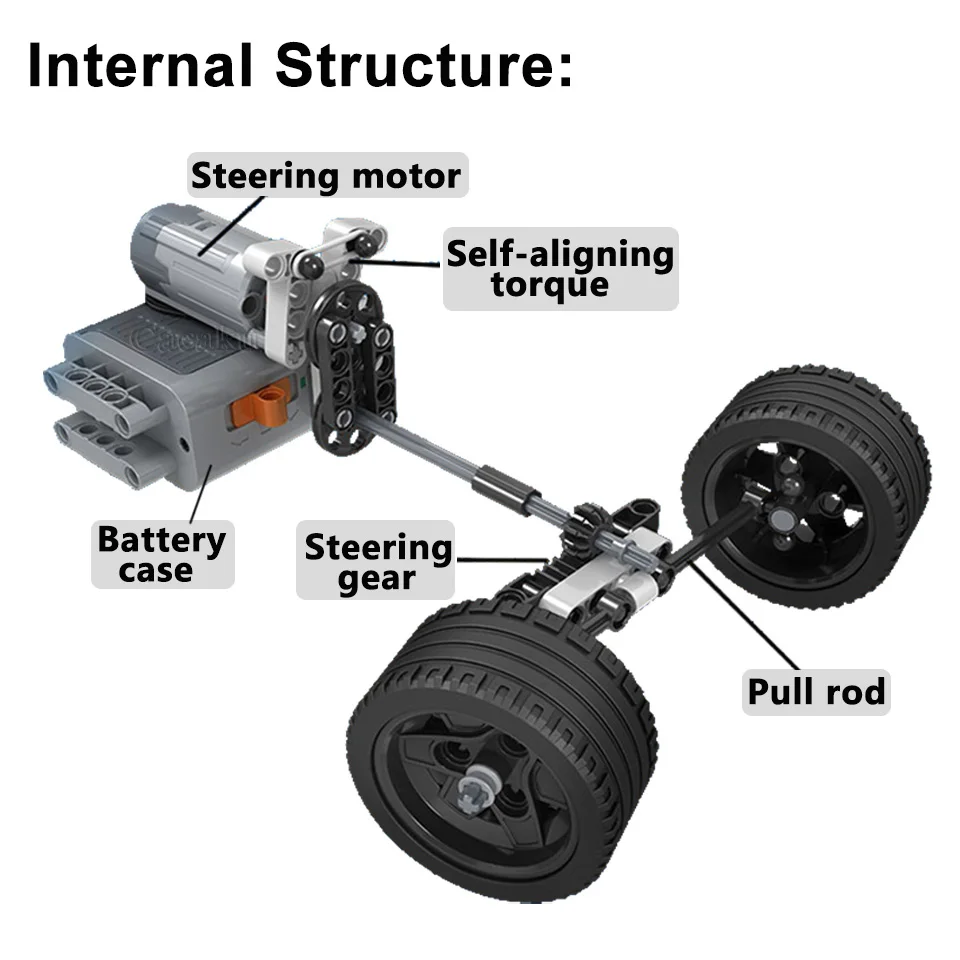 Internal Structure:

Steering motor

Self-aligning torque

Battery case

Steering gear

Pull rod