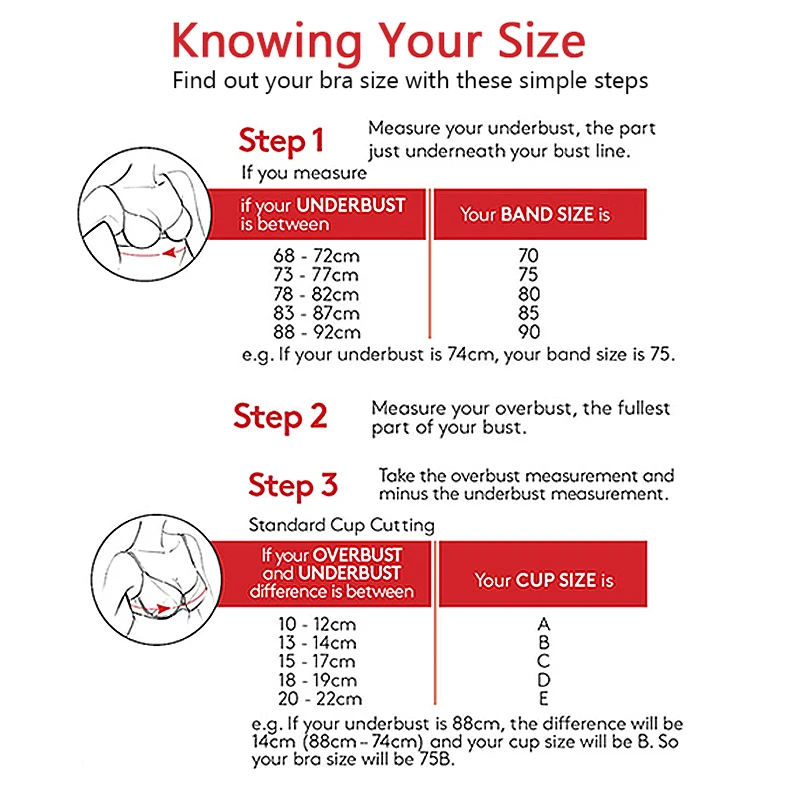 Knowing Your Size

Find out your bra size with these simple steps

Step 1

Measure your underbust, the part just underneath your bust line.

If you measure

| if your UNDERBUST is between | Your BAND SIZE is |
|---|---|
| 68 - 72cm | 70 |
| 73 - 77cm | 75 |
| 78 - 82cm | 80 |
| 83 - 87cm | 85 |
| 88 - 92cm | 90 |

e.g. If your underbust is 74cm, your band size is 75.

Step 2

Measure your overbust, the fullest part of your bust.

Step 3

Take the overbust measurement and minus the underbust measurement.

Standard Cup Cutting

| If your OVERBUST and UNDERBUST difference is between | Your CUP SIZE is |
|---|---|
| 10 - 12cm | A |
| 13 - 14cm | B |
| 15 - 17cm | C |
| 18 - 19cm | D |
| 20 - 22cm | E |

e.g. If your underbust is 88cm, the difference will be 14cm (88cm - 74cm) and your cup size will be B. So your bra size will be 75B.