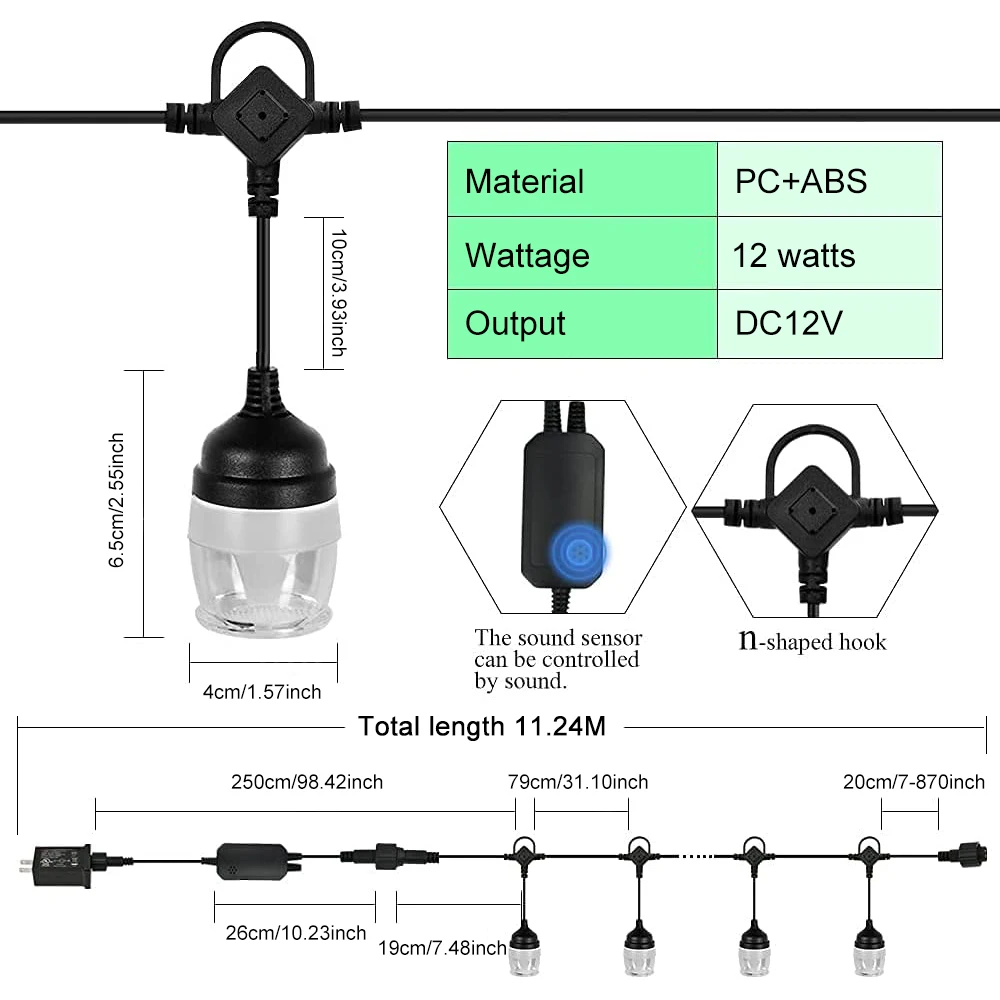 | Material | PC+ABS |
|---|---|
| Wattage | 12 watts |
| Output | DC12V |

10cm/3.93inch

6.5cm/2.55inch

4cm/1.57inch

The sound sensor can be controlled by sound.

n-shaped hook

Total length 11.24M

250cm/98.42inch

79cm/31.10inch

20cm/7-870inch

26cm/10.23inch

19cm/7.48inch