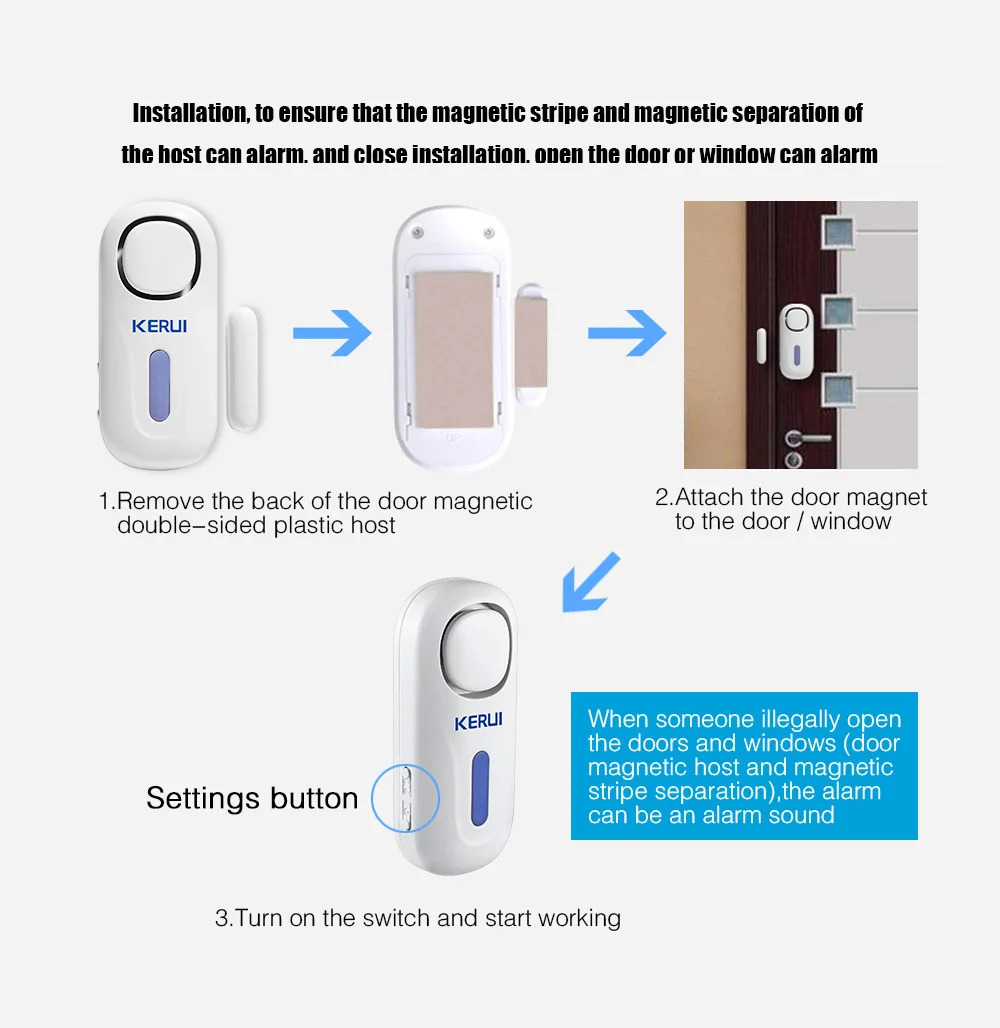 Installation, to ensure that the magnetic stripe and magnetic separation of the host can alarm. and close installation. open the door or window can alarm

KERUI

1.Remove the back of the door magnetic double-sided plastic host

2.Attach the door magnet to the door / window

KERUI

Settings button

When someone illegally open the doors and windows (door magnetic host and magnetic stripe separation),the alarm can be an alarm sound

3.Turn on the switch and start working