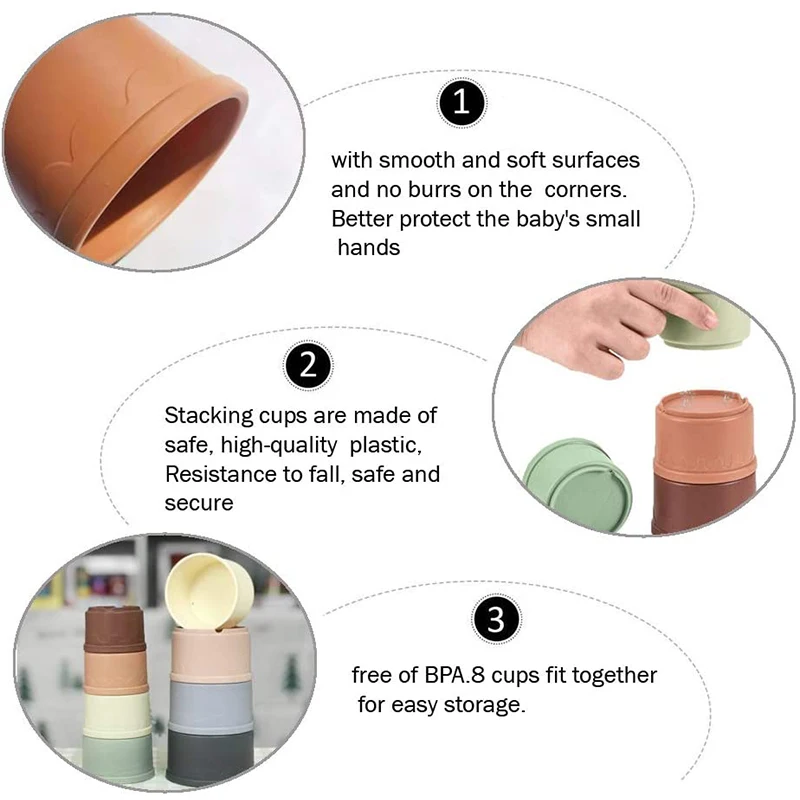 1

with smooth and soft surfaces and no burrs on the corners. Better protect the baby's small hands

2

Stacking cups are made of safe, high-quality plastic, Resistance to fall, safe and secure

3

free of BPA.8 cups fit together for easy storage.