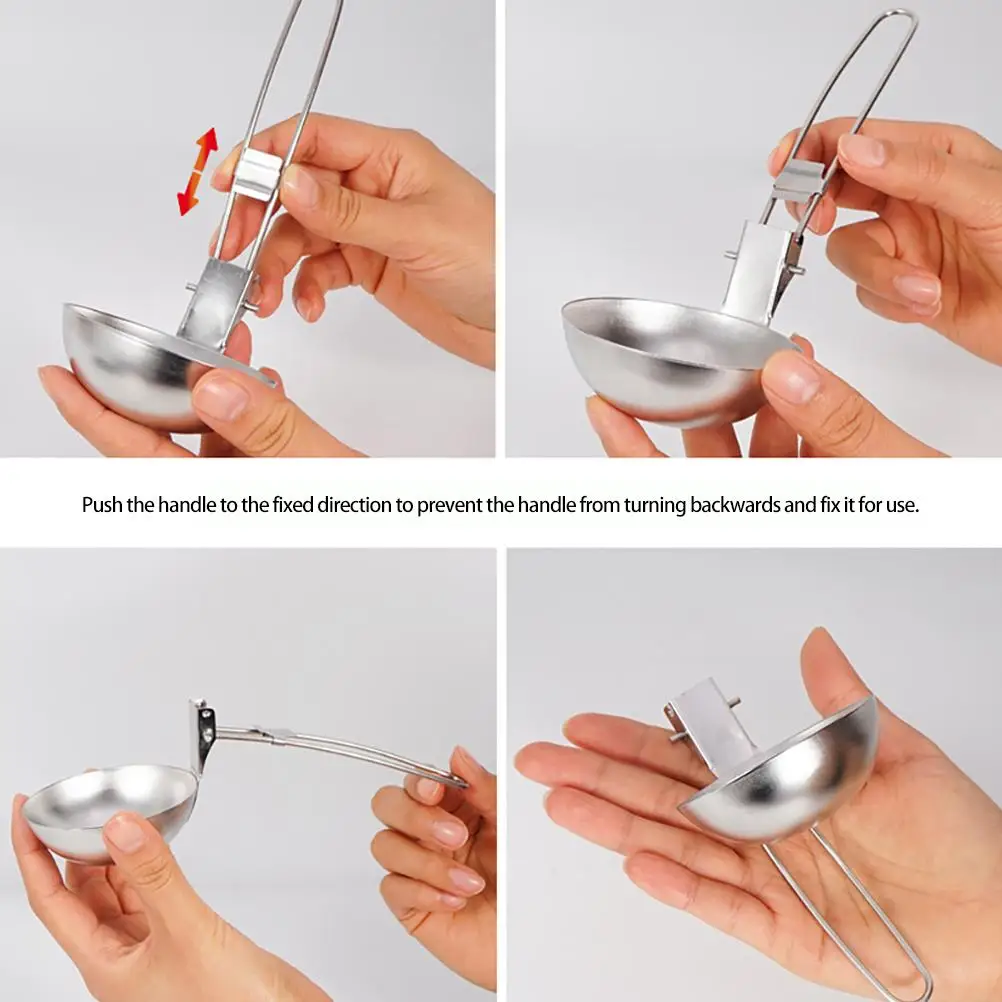 Push the handle to the fixed direction to prevent the handle from turning backwards and fix it for use.