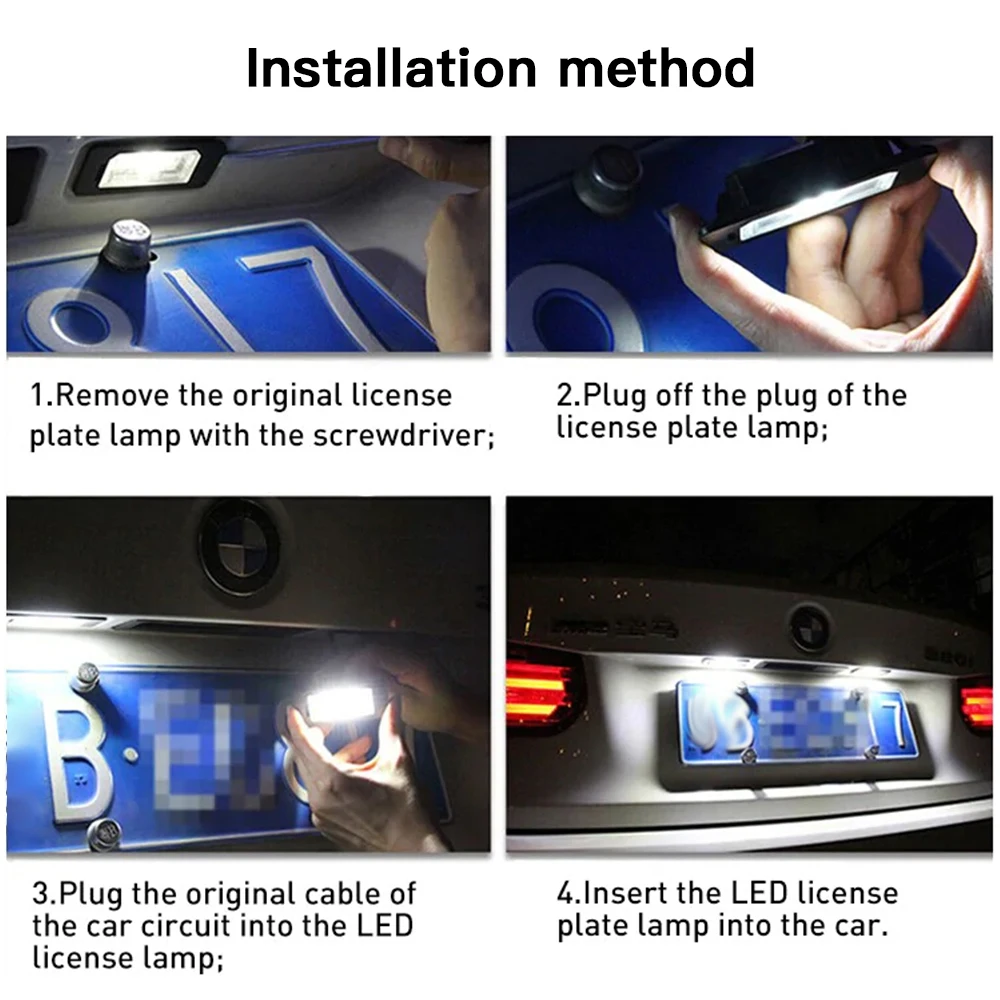 Installation method

1.Remove the original license plate lamp with the screwdriver;

2.Plug off the plug of the license plate lamp;

3.Plug the original cable of the car circuit into the LED license lamp;

4.Insert the LED license plate lamp into the car.