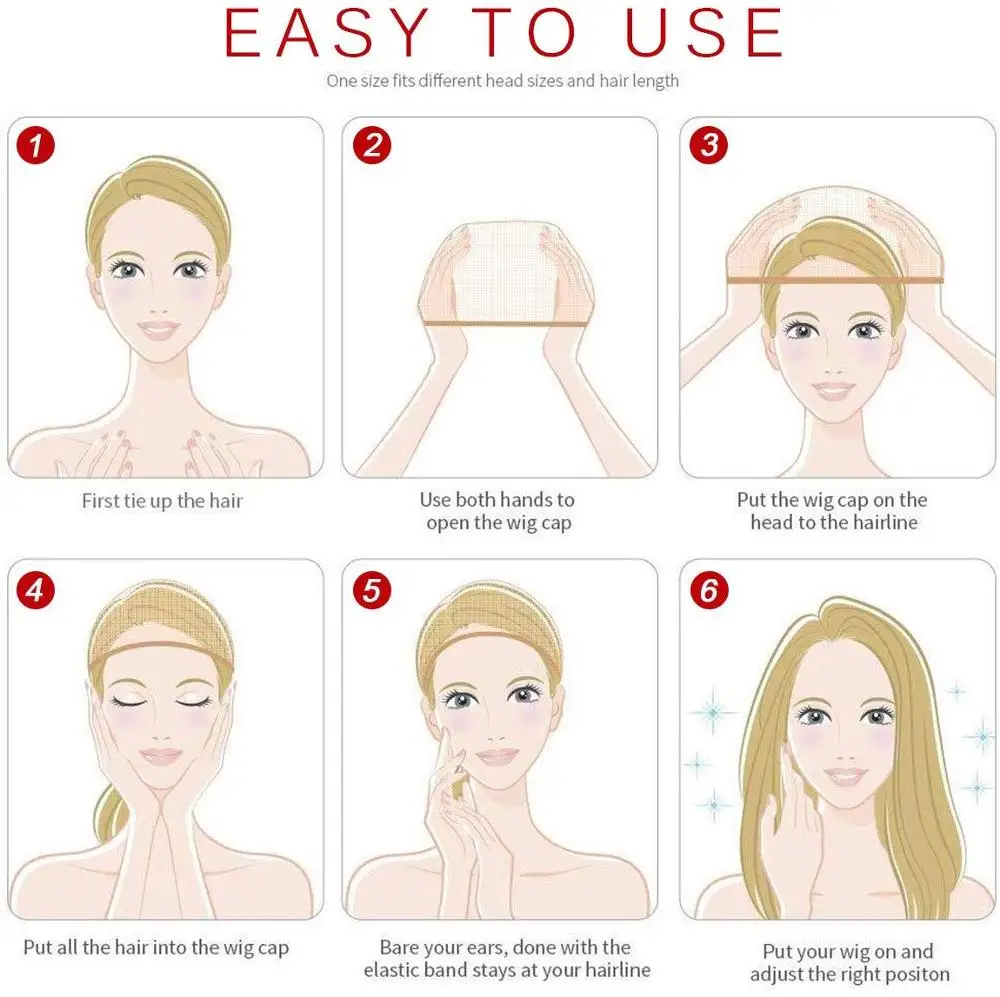 EASY TO USE

One size fits different head sizes and hair length

1

First tie up the hair

2

Use both hands to open the wig cap

3

Put the wig cap on the head to the hairline

4

Put all the hair into the wig cap

5

Bare your ears, done with the elastic band stays at your hairline

6

Put your wig on and adjust the right positon