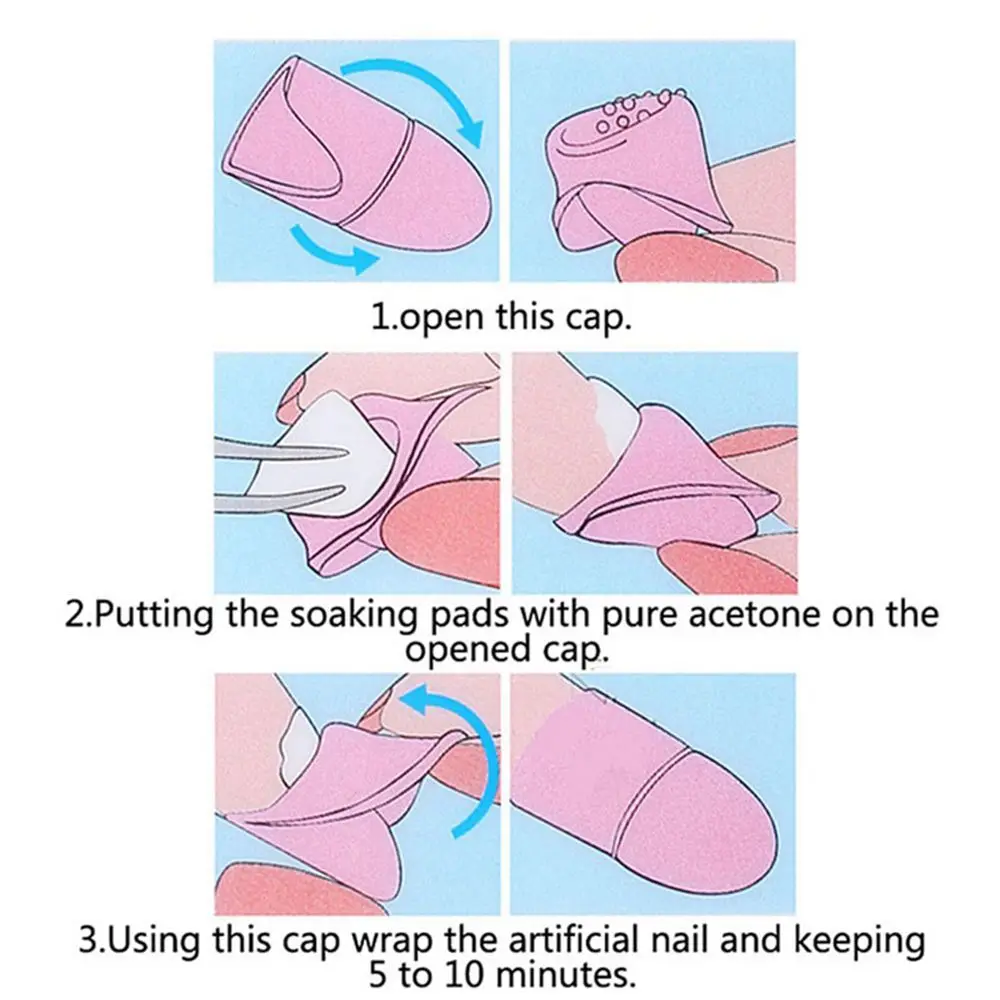 1.open this cap.

2.Putting the soaking pads with pure acetone on the opened cap.

3.Using this cap wrap the artificial nail and keeping 5 to 10 minutes.