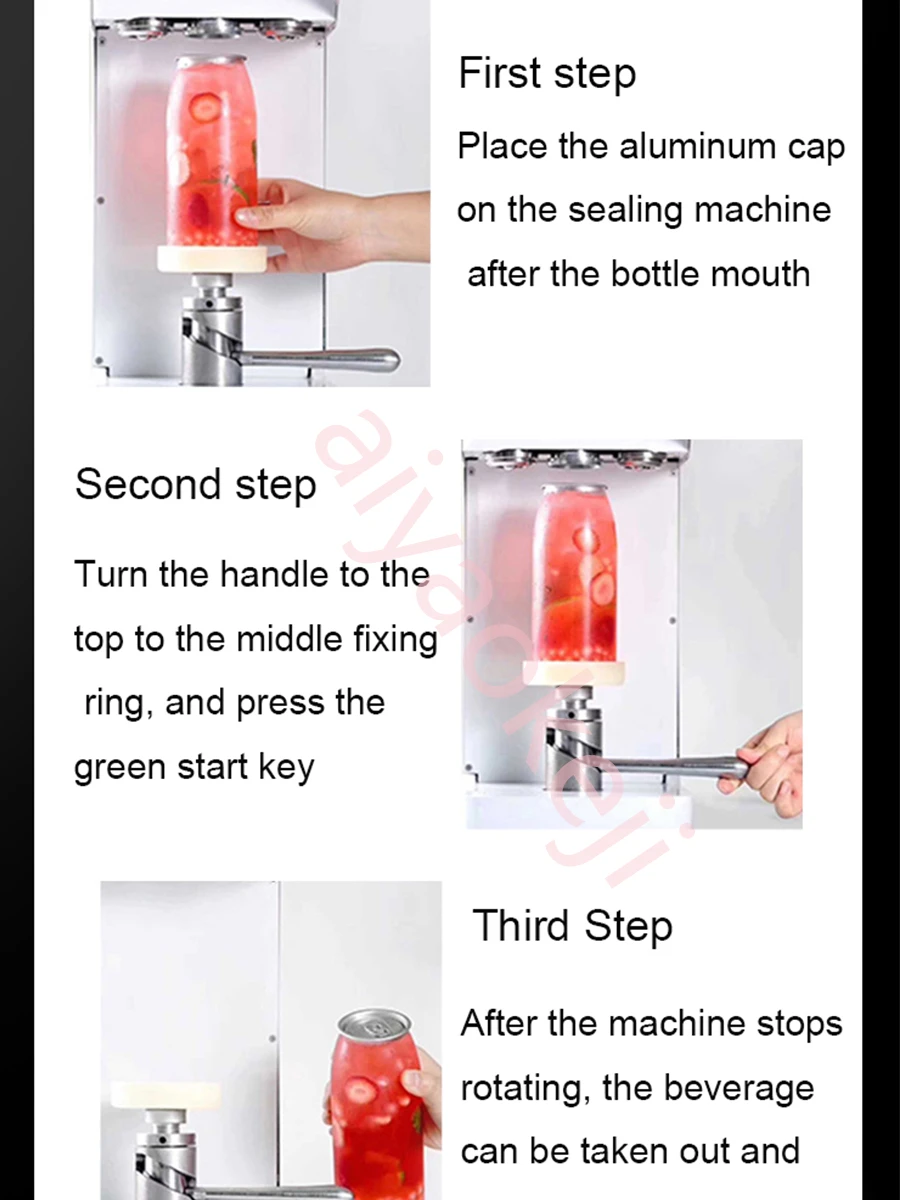 First step

Place the aluminum cap on the sealing machine after the bottle mouth

Second step

Turn the handle to the top to the middle fixing ring, and press the green start key

aiyaokeji

Third Step

After the machine stops rotating, the beverage can be taken out and