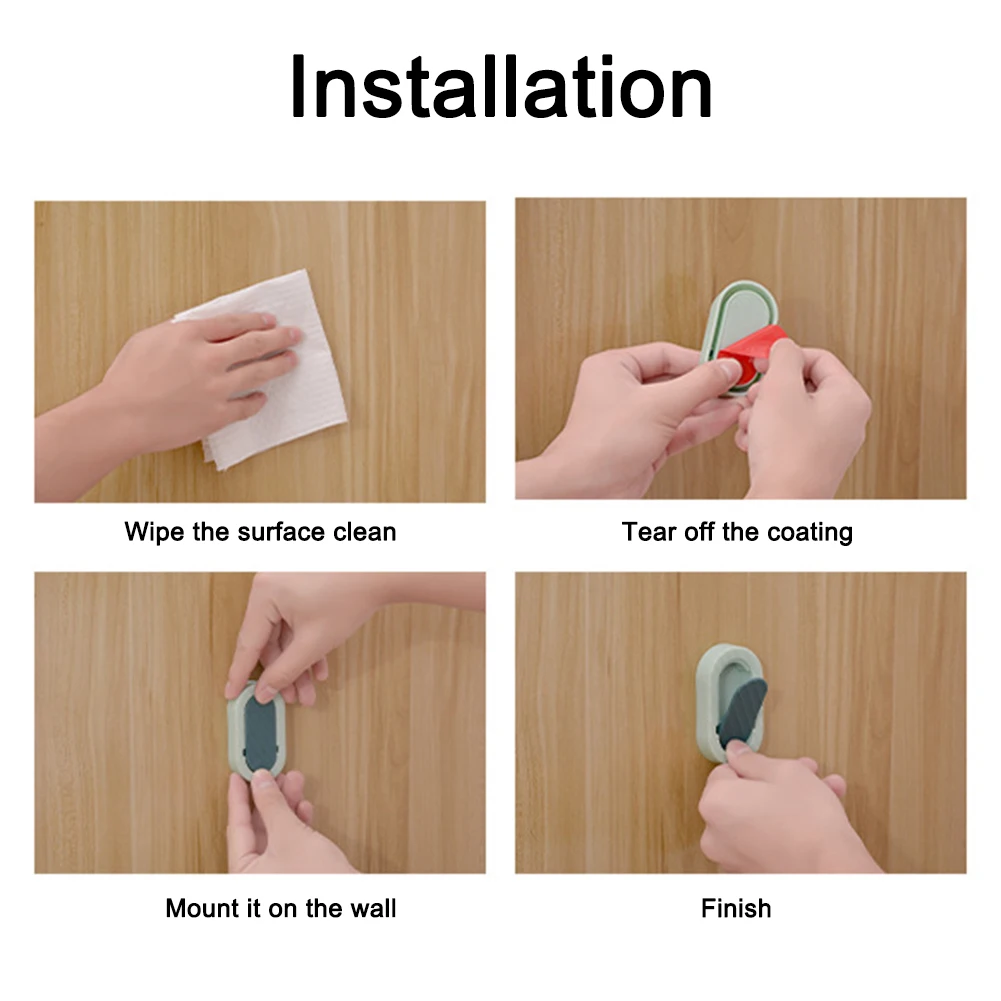 Installation

Wipe the surface clean

Tear off the coating

Mount it on the wall

Finish