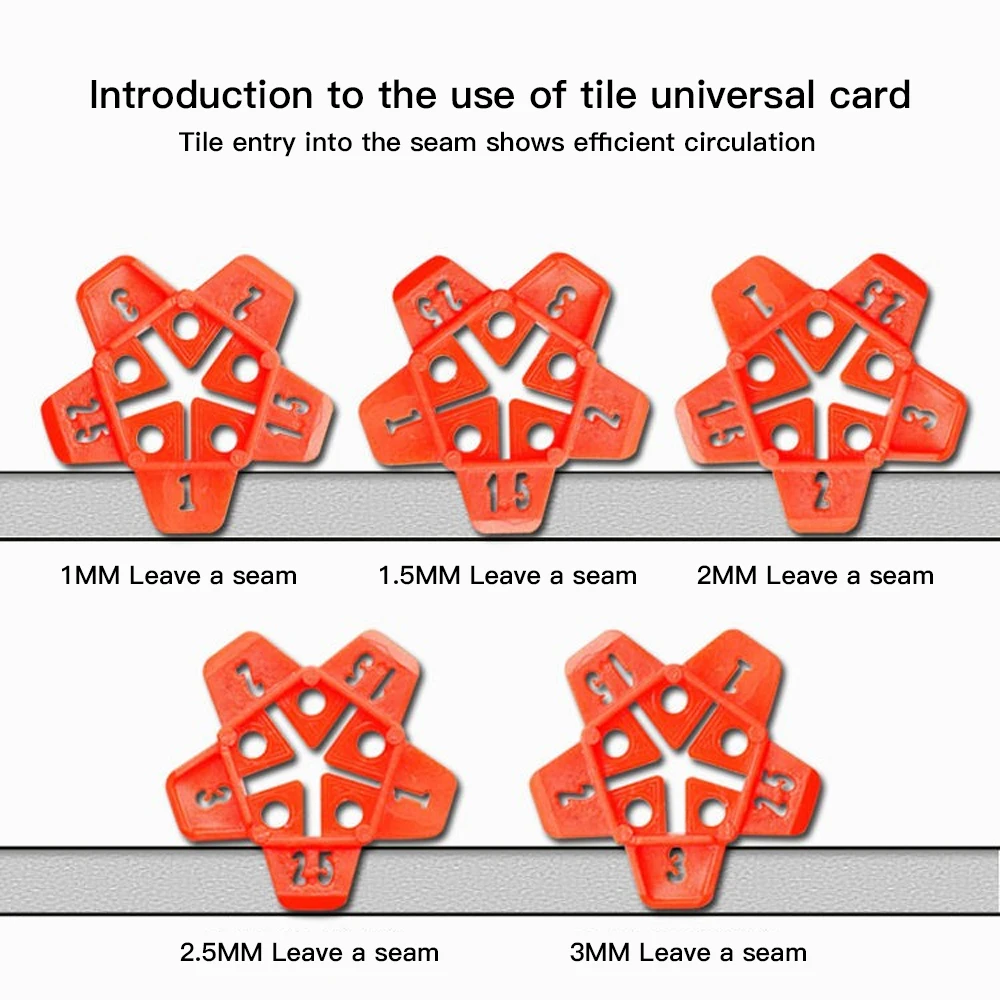 Introduction to the use of tile universal card

Tile entry into the seam shows efficient circulation

3 2 2.5 1.5 1

2.5 3 1 2 1.5

1 2.5 1.5 3 2

1MM Leave a seam

1.5MM Leave a seam

2MM Leave a seam

2 1.5 3 1 2.5

1.5 1 2 2.5 3

2.5MM Leave a seam

3MM Leave a seam