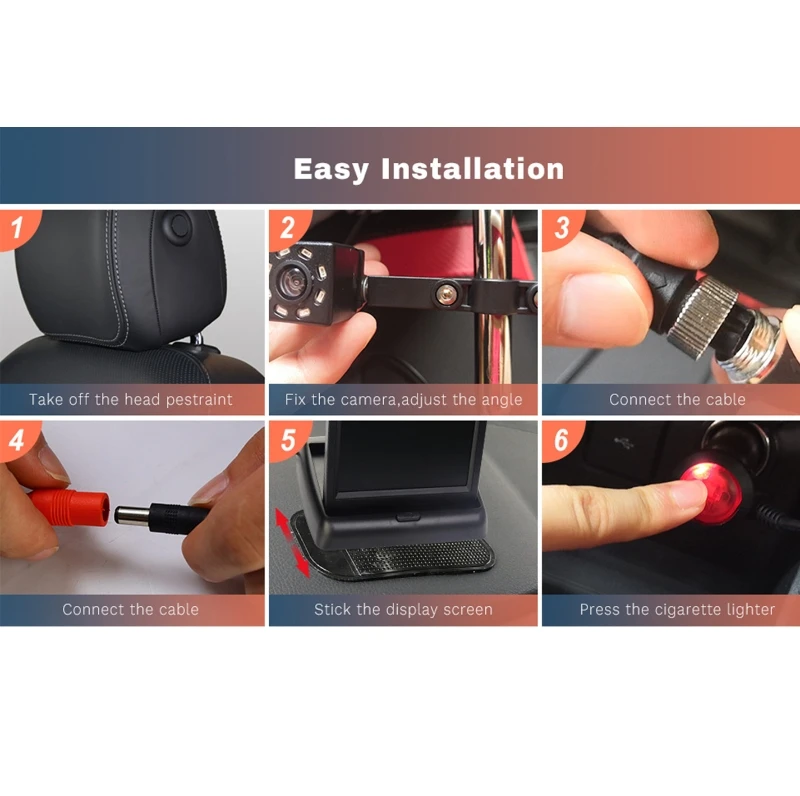 Easy Installation

1
Take off the head pestraint

2
Fix the camera,adjust the angle

3
Connect the cable

4
Connect the cable

5
Stick the display screen

6
Press the cigarette lighter