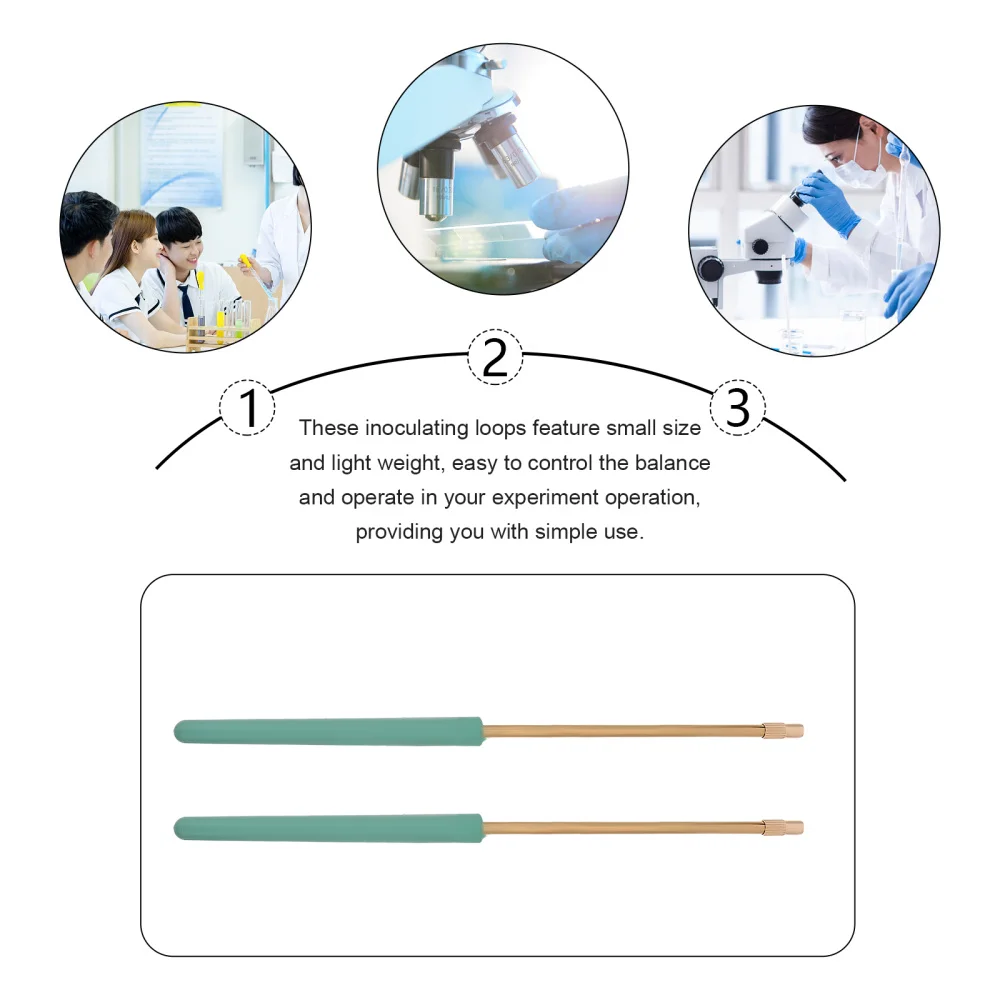 1

2

3

These inoculating loops feature small size and light weight, easy to control the balance and operate in your experiment operation, providing you with simple use.