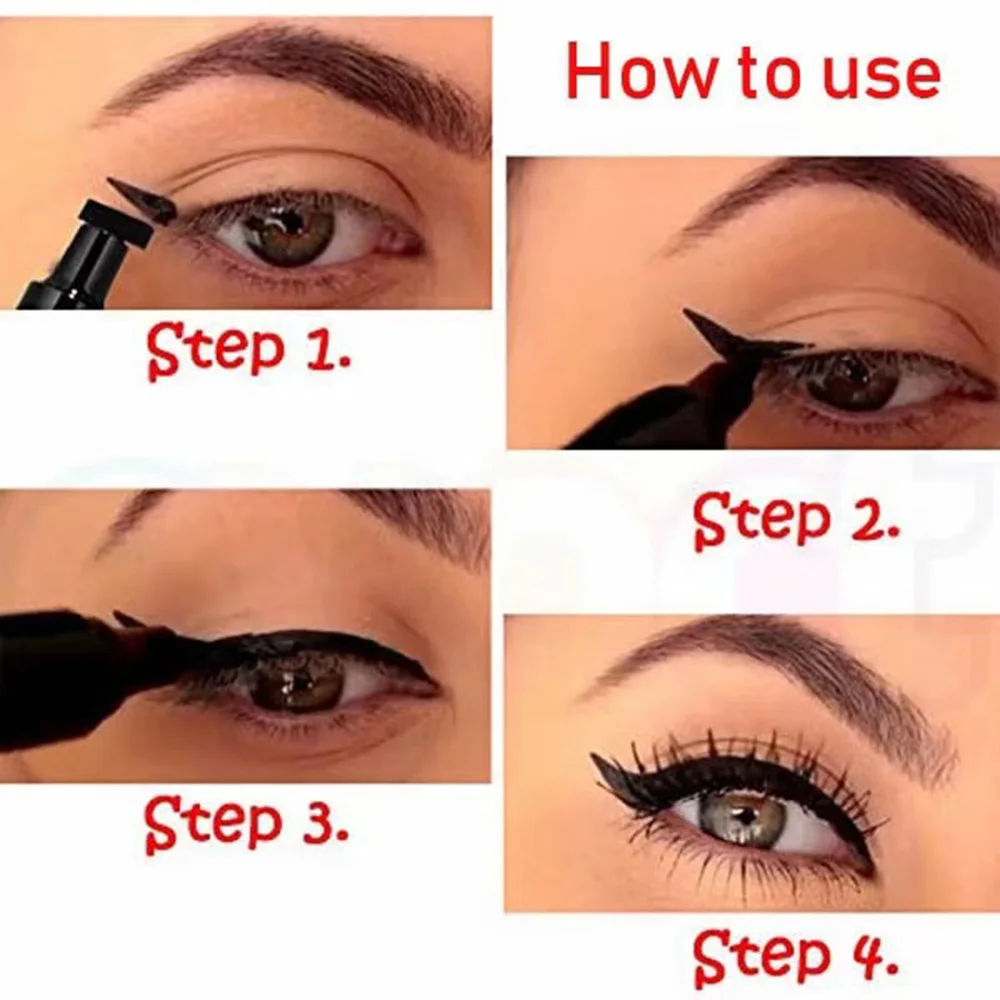 How to use

Step 1.

Step 2.

Step 3.

Step 4.