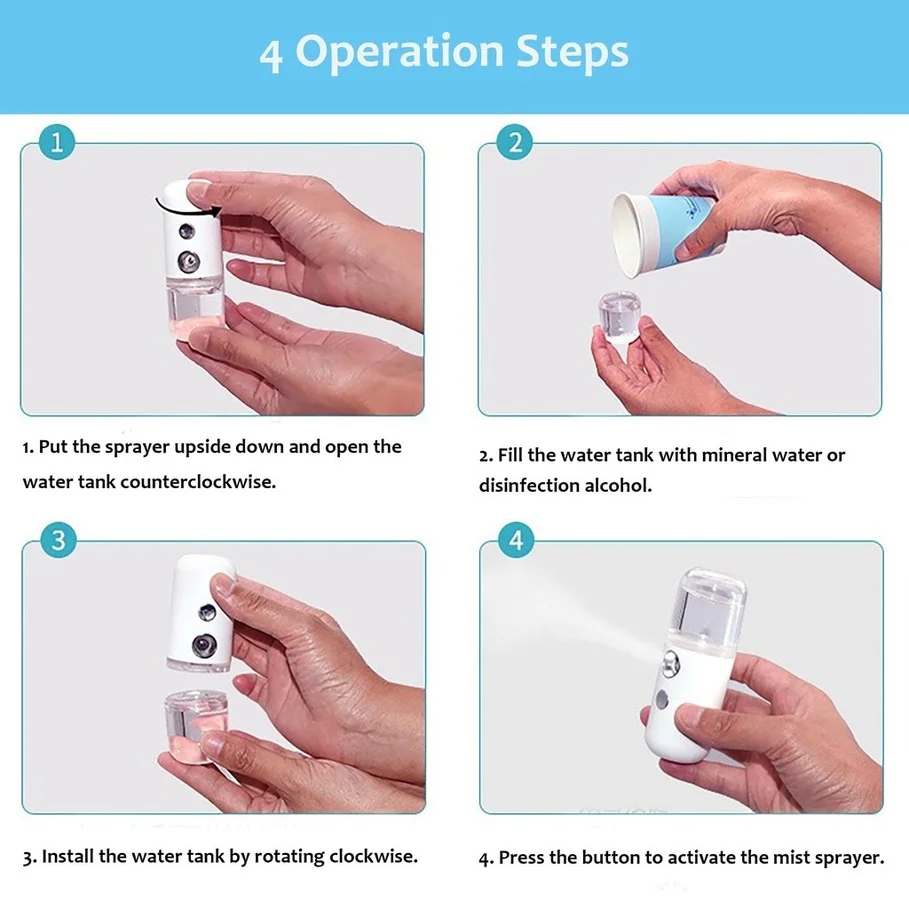 4 Operation Steps

1

1. Put the sprayer upside down and open the water tank counterclockwise.

2

2. Fill the water tank with mineral water or disinfection alcohol.

3

3. Install the water tank by rotating clockwise.

4

4. Press the button to activate the mist sprayer.