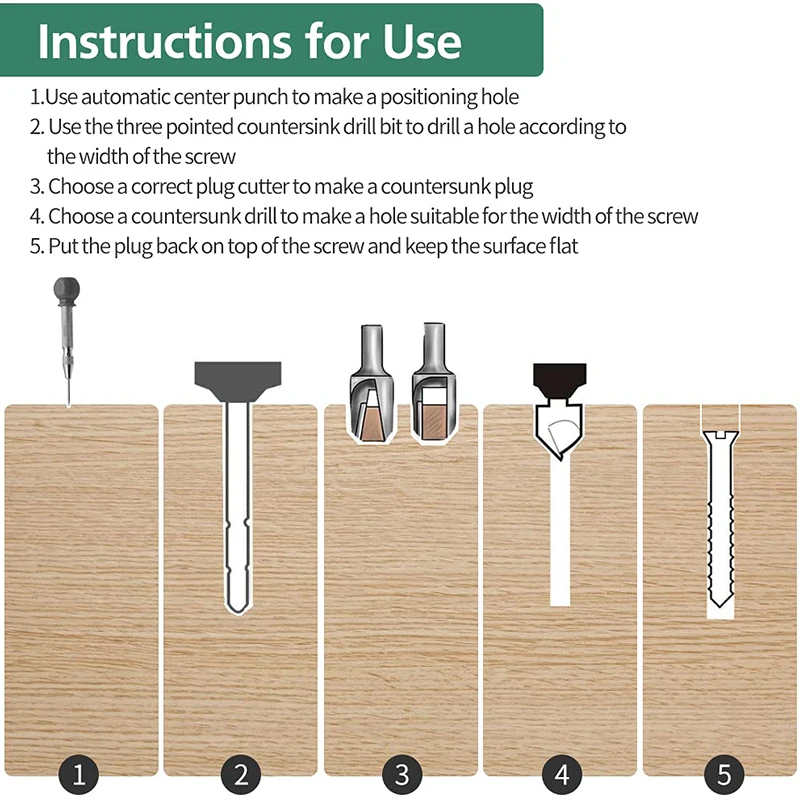 Instructions for Use

1.Use automatic center punch to make a positioning hole
2. Use the three pointed countersink drill bit to drill a hole according to the width of the screw
3. Choose a correct plug cutter to make a countersunk plug
4. Choose a countersunk drill to make a hole suitable for the width of the screw
5. Put the plug back on top of the screw and keep the surface flat

1
2
3
4
5