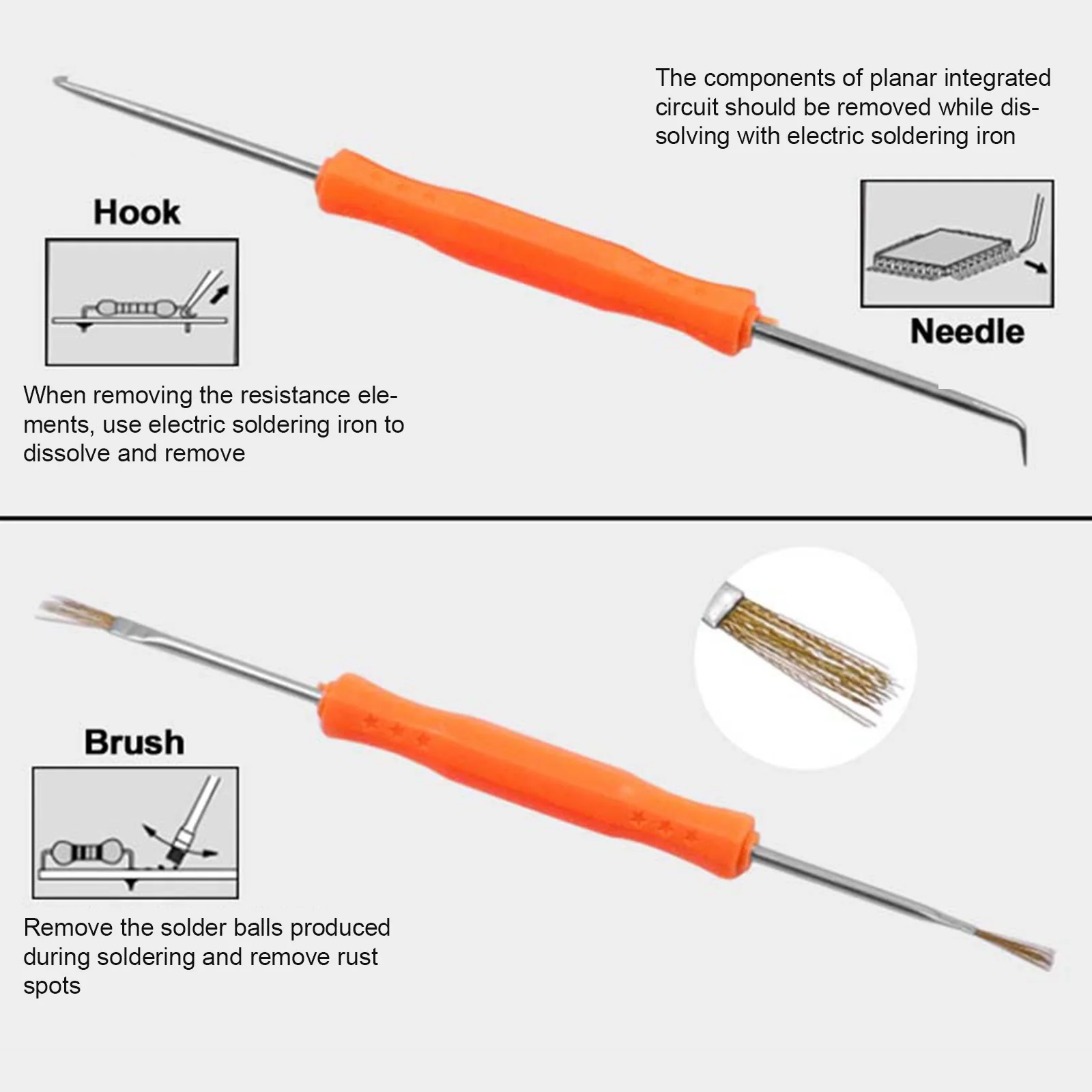 The components of planar integrated circuit should be removed while dissolving with electric soldering iron

Hook

Needle

When removing the resistance elements, use electric soldering iron to dissolve and remove

Brush

Remove the solder balls produced during soldering and remove rust spots