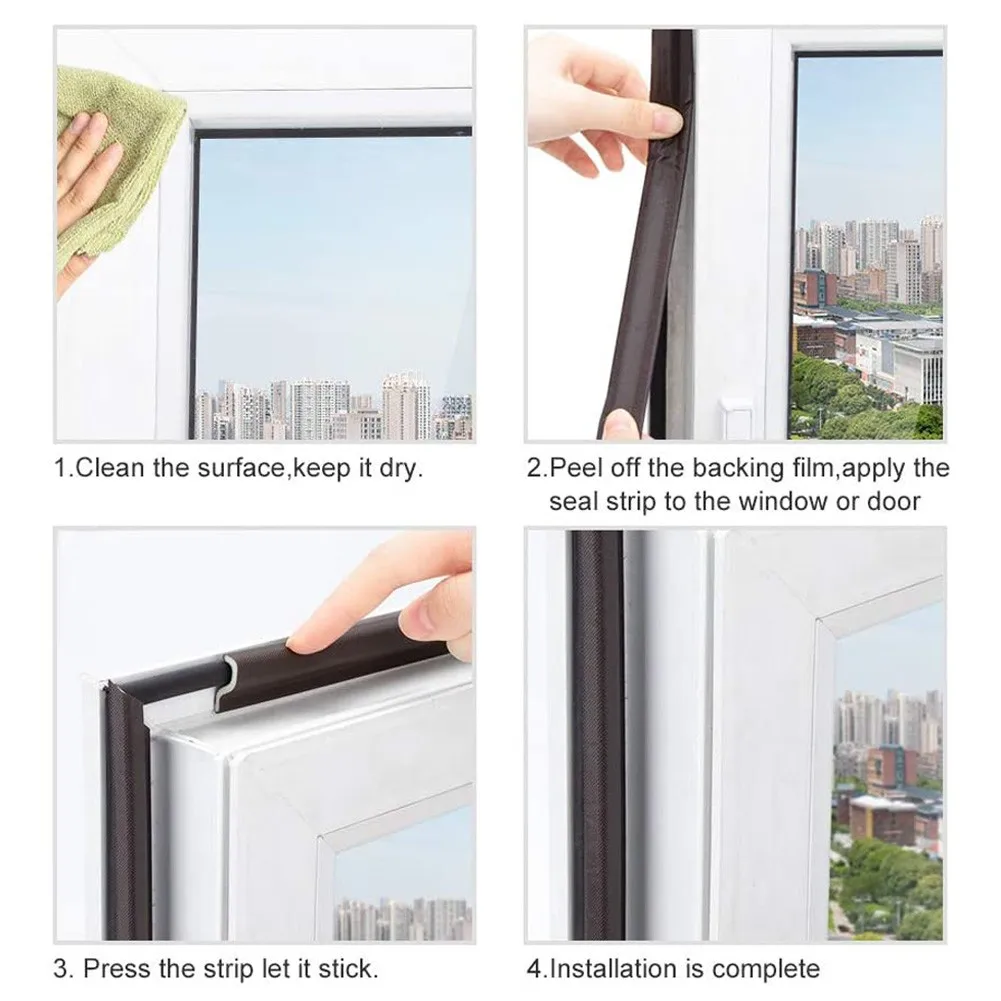 1.Clean the surface,keep it dry.

2.Peel off the backing film,apply the seal strip to the window or door

3. Press the strip let it stick.

4.Installation is complete