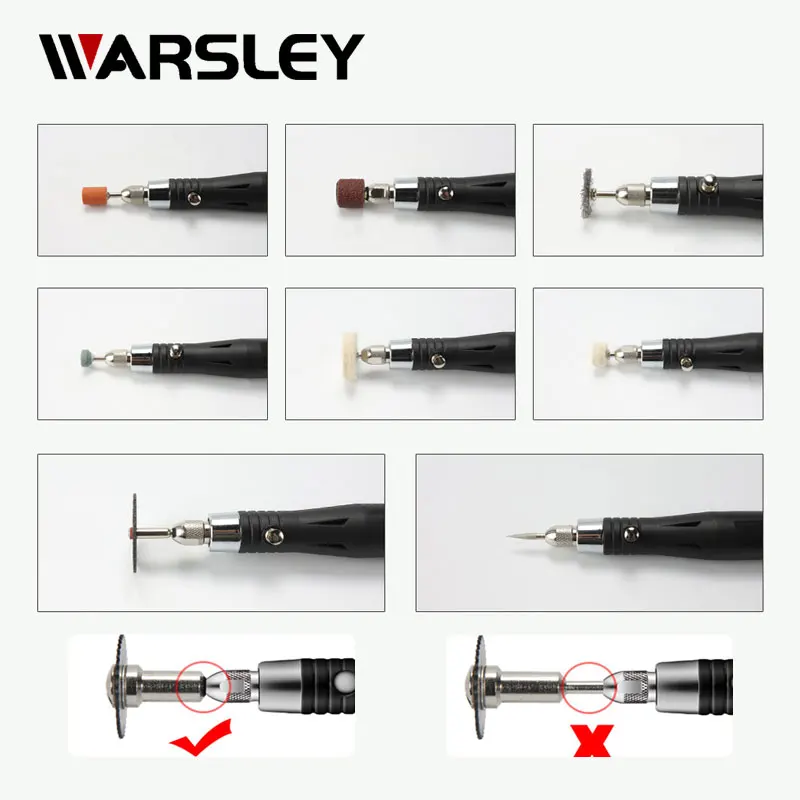 WARSLEY