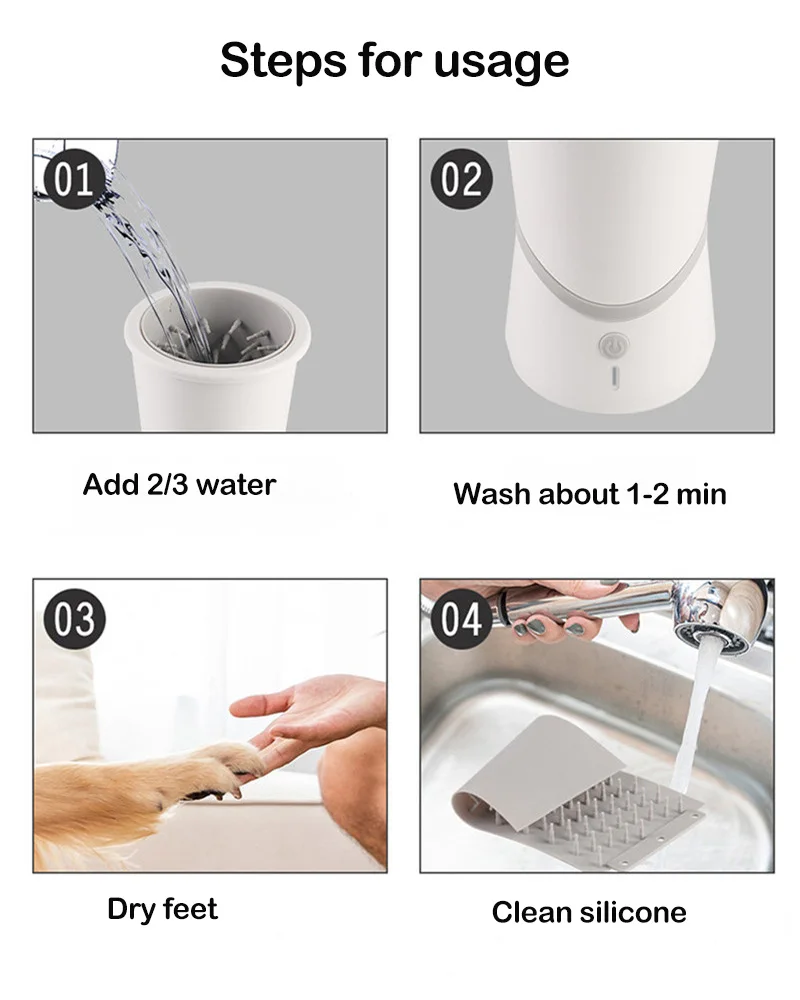 Steps for usage

01

Add 2/3 water

02

Wash about 1-2 min

03

Dry feet

04

Clean silicone